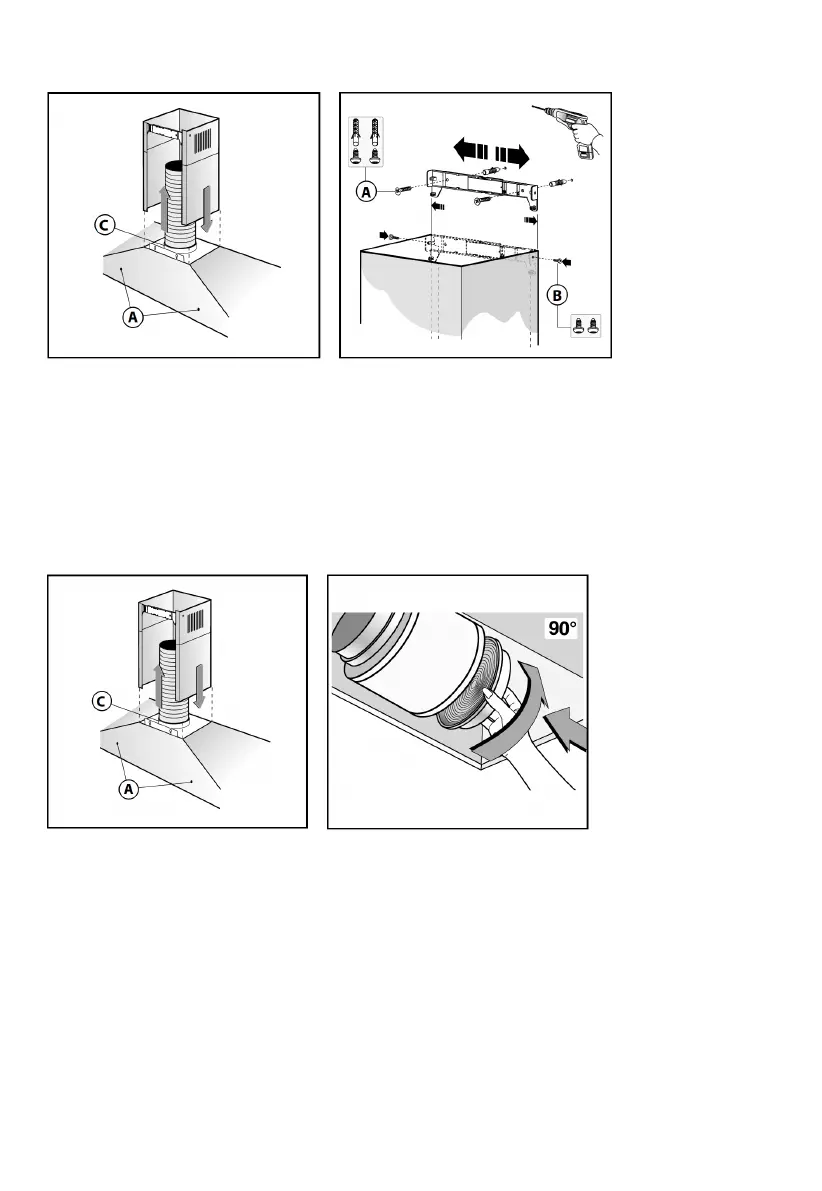 C

A

A

B

C

A

90°