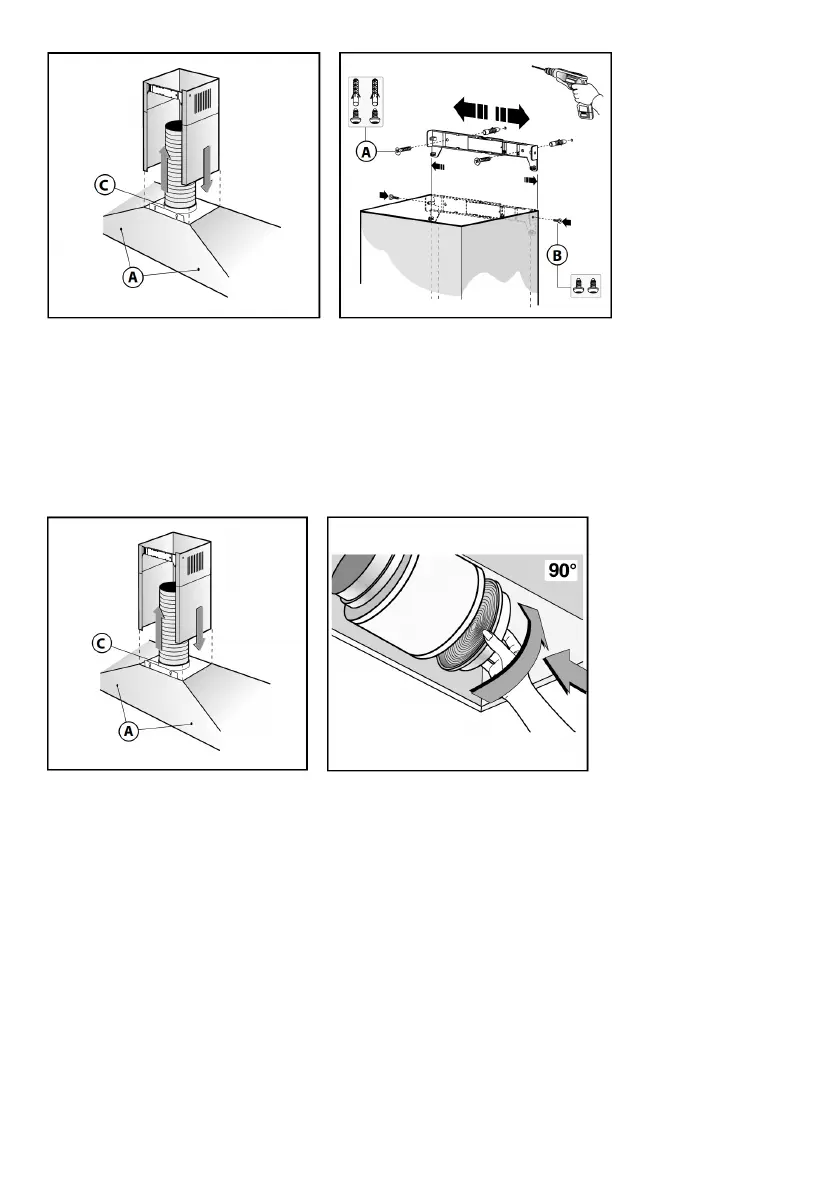 C

A

A

B

C

A

90°