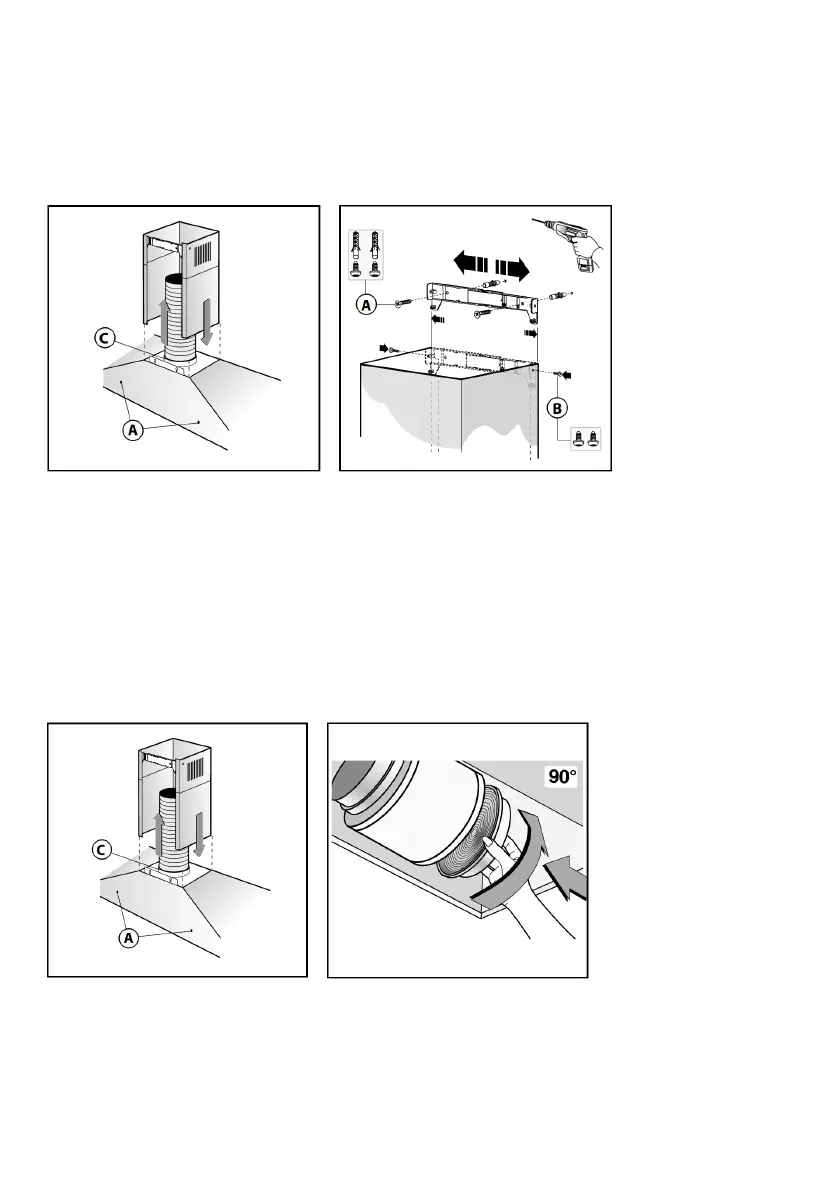 C
A

A
B

C
A

90°