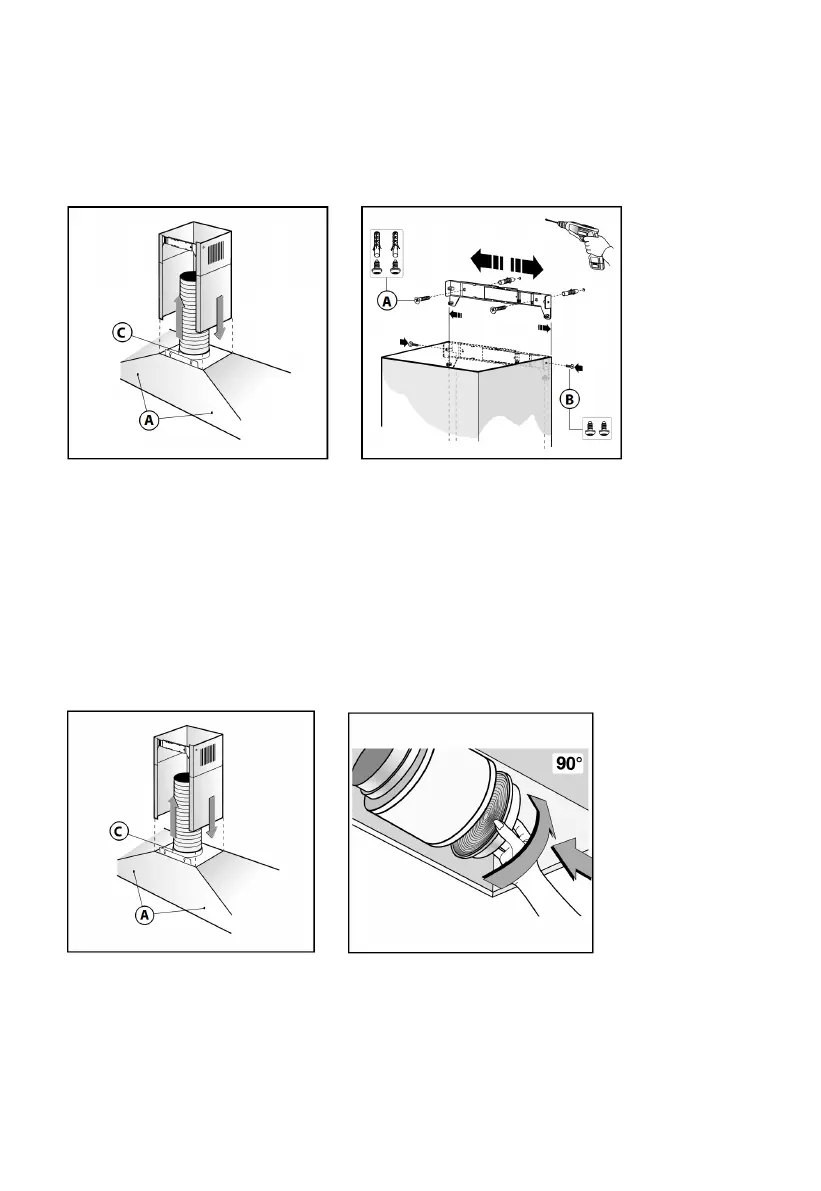 C

A

A

B

C

A

90°