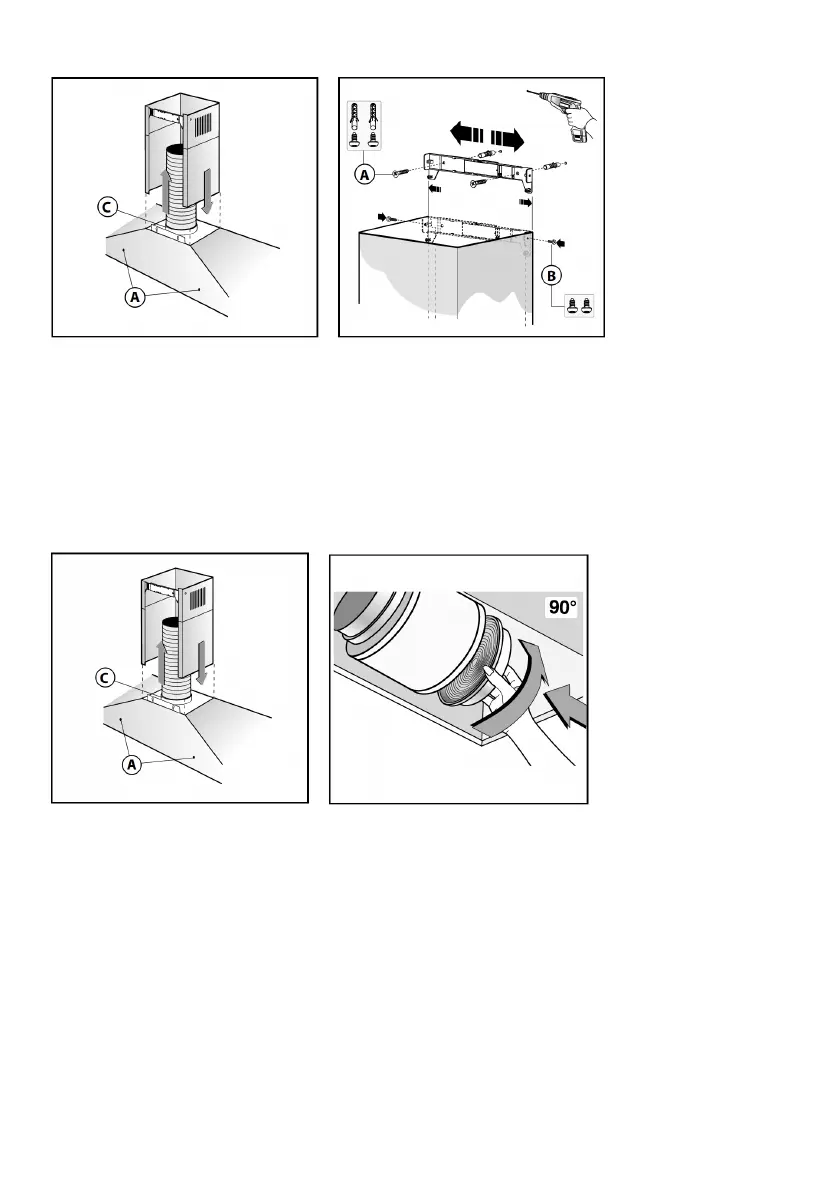 C

A

A

B

C

A

90°