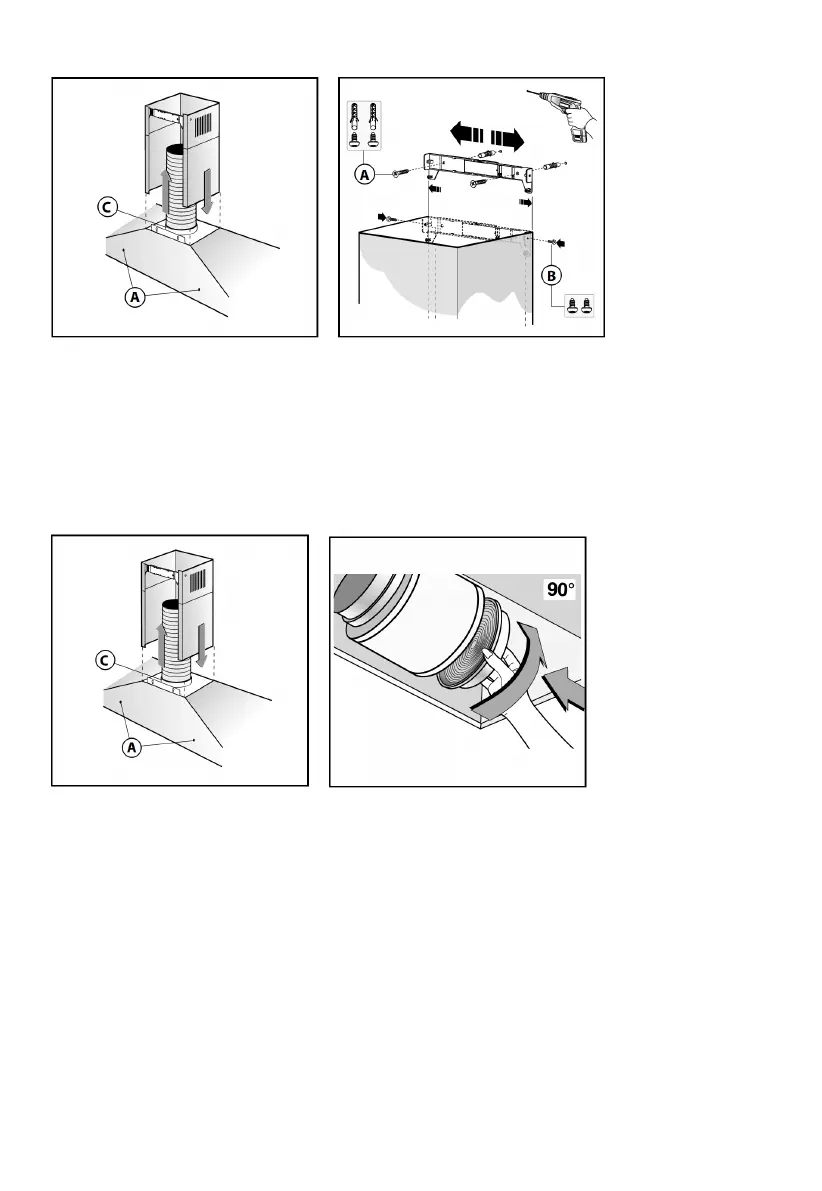 C
A

A
B

C
A

90°