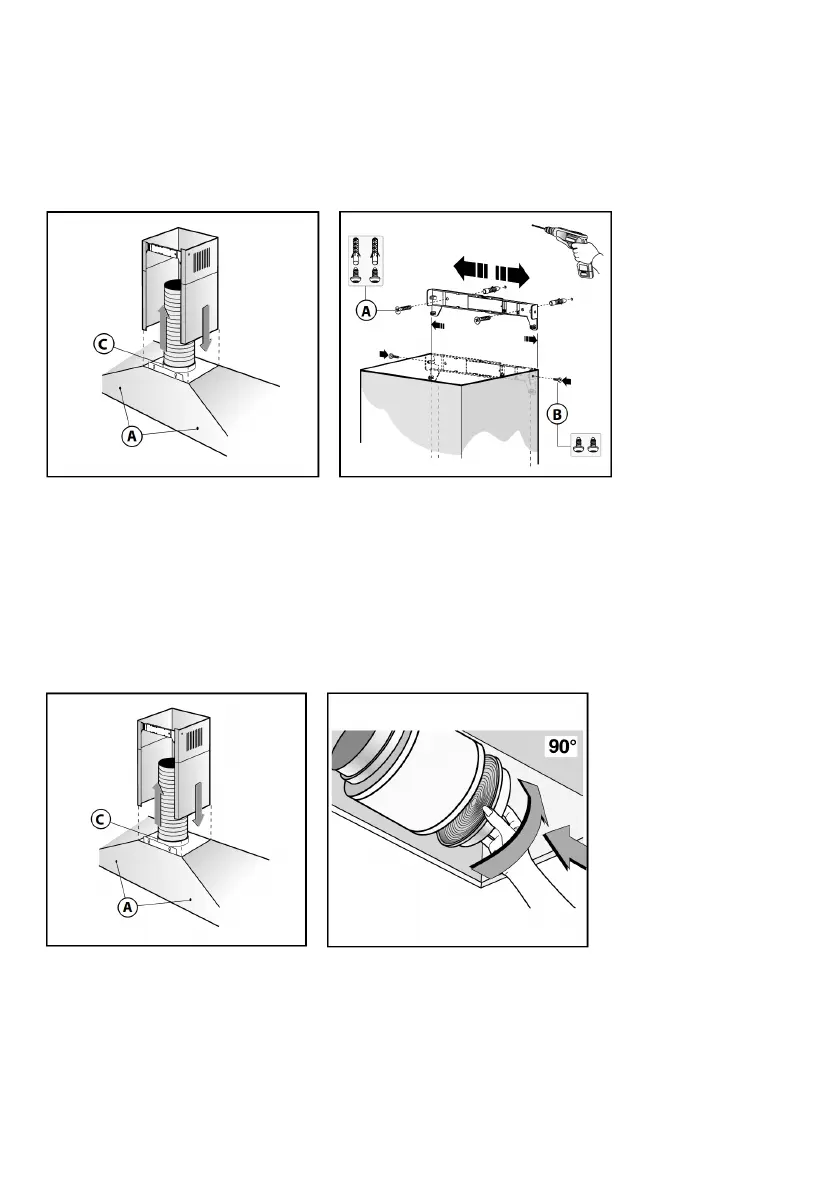 C
A

A
B

C
A

90°