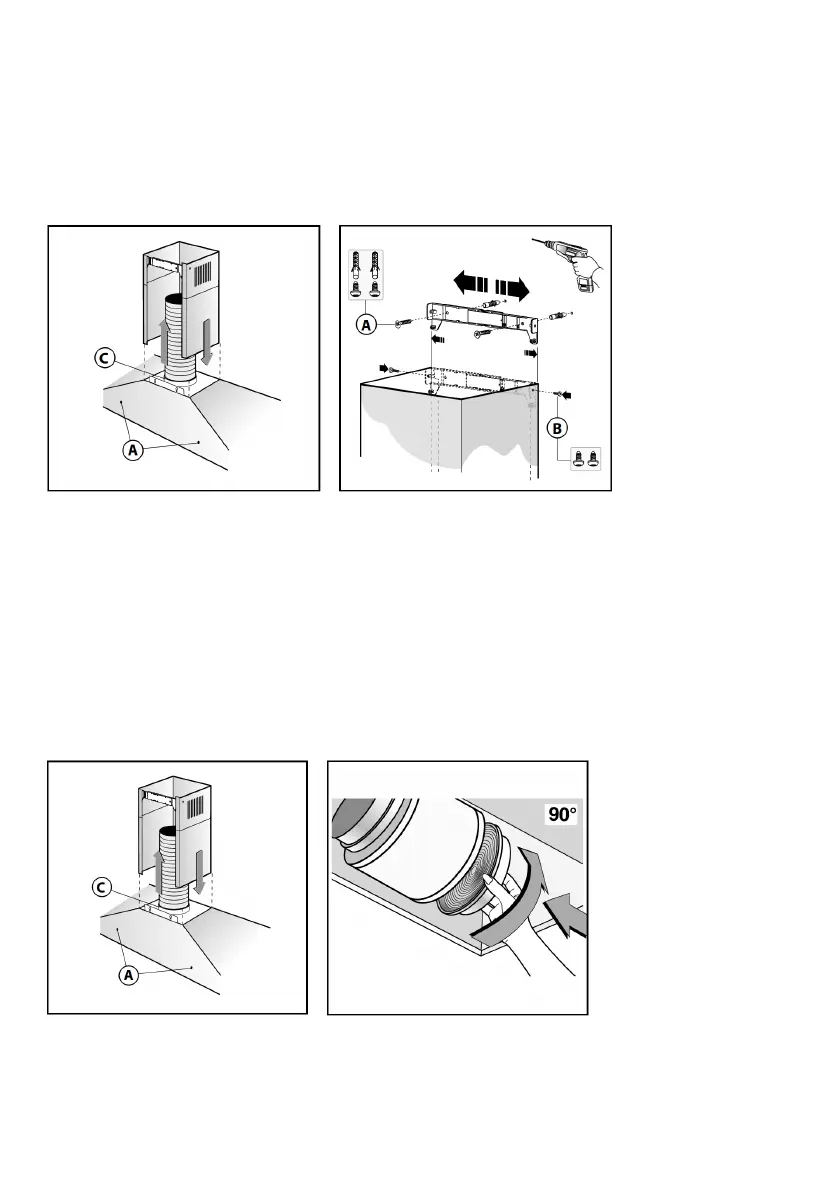 C
A

A
B

C
A

90°