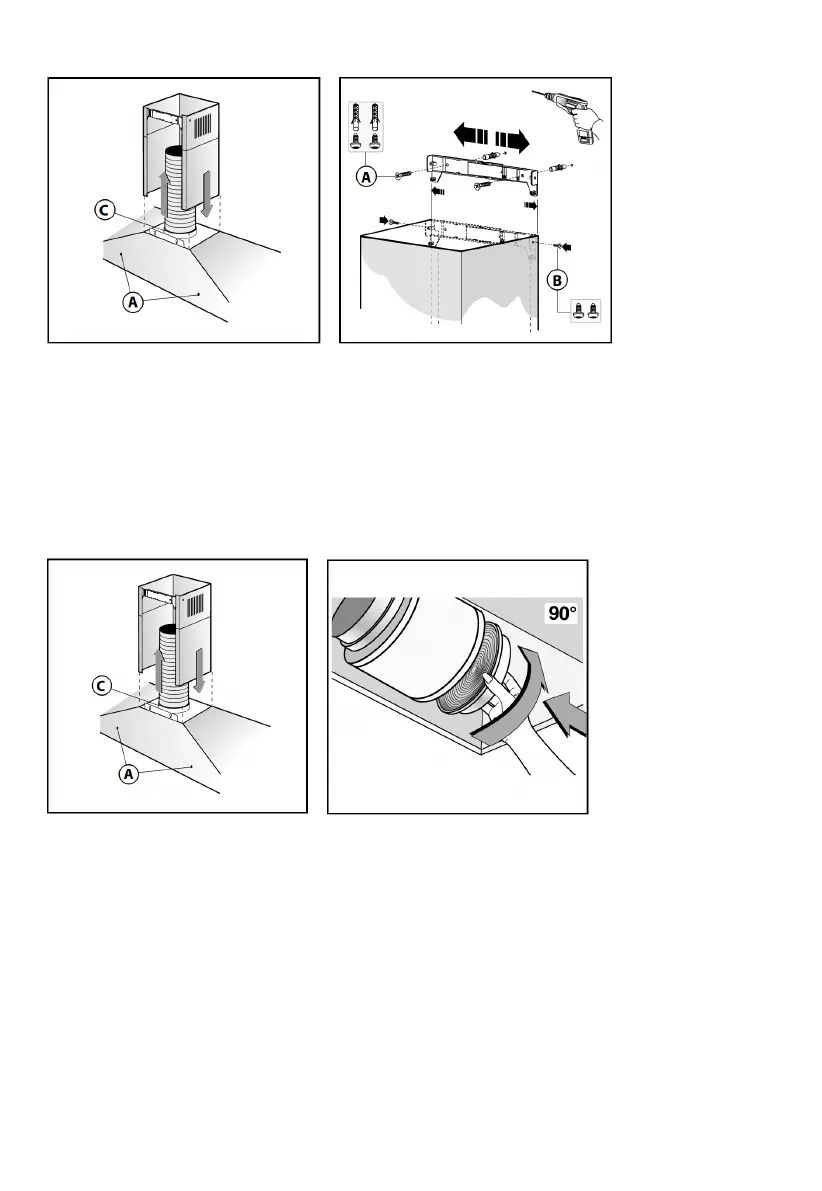 C
A

A
B

C
A

90°