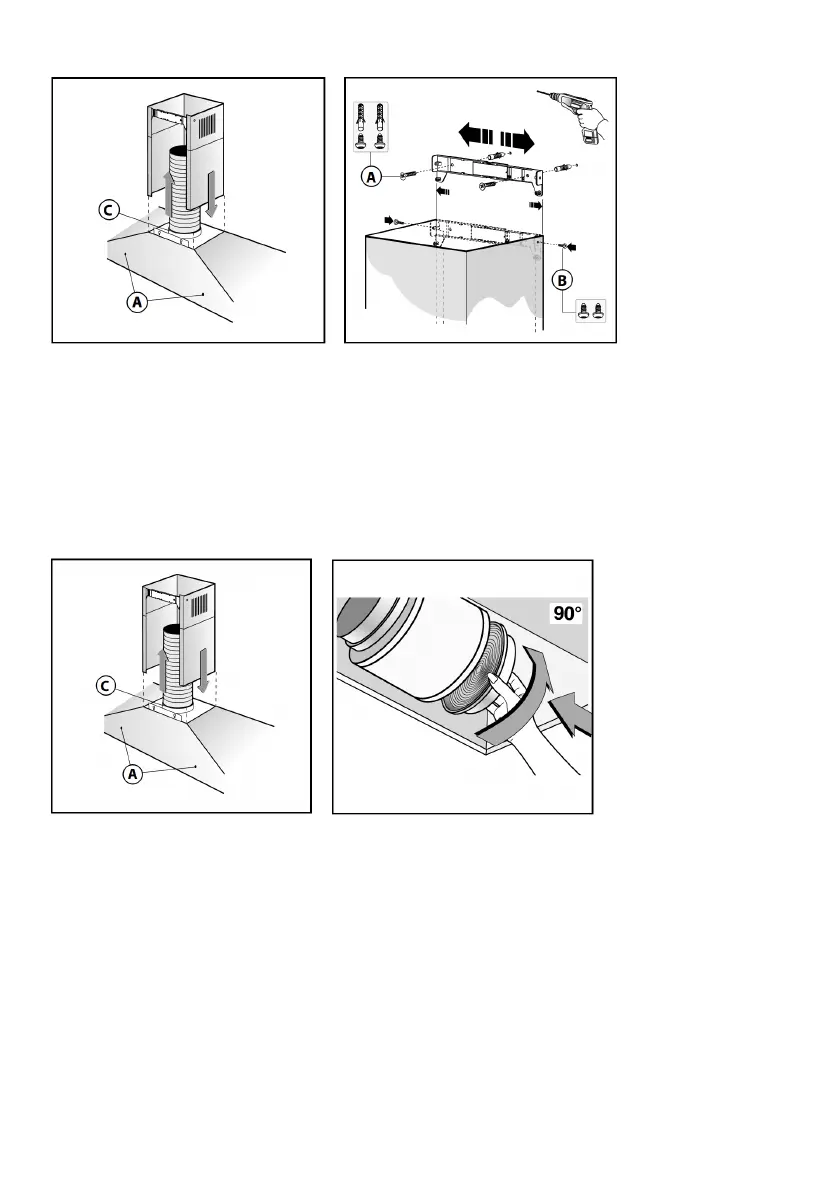 C
A
A
B
C
A
90°