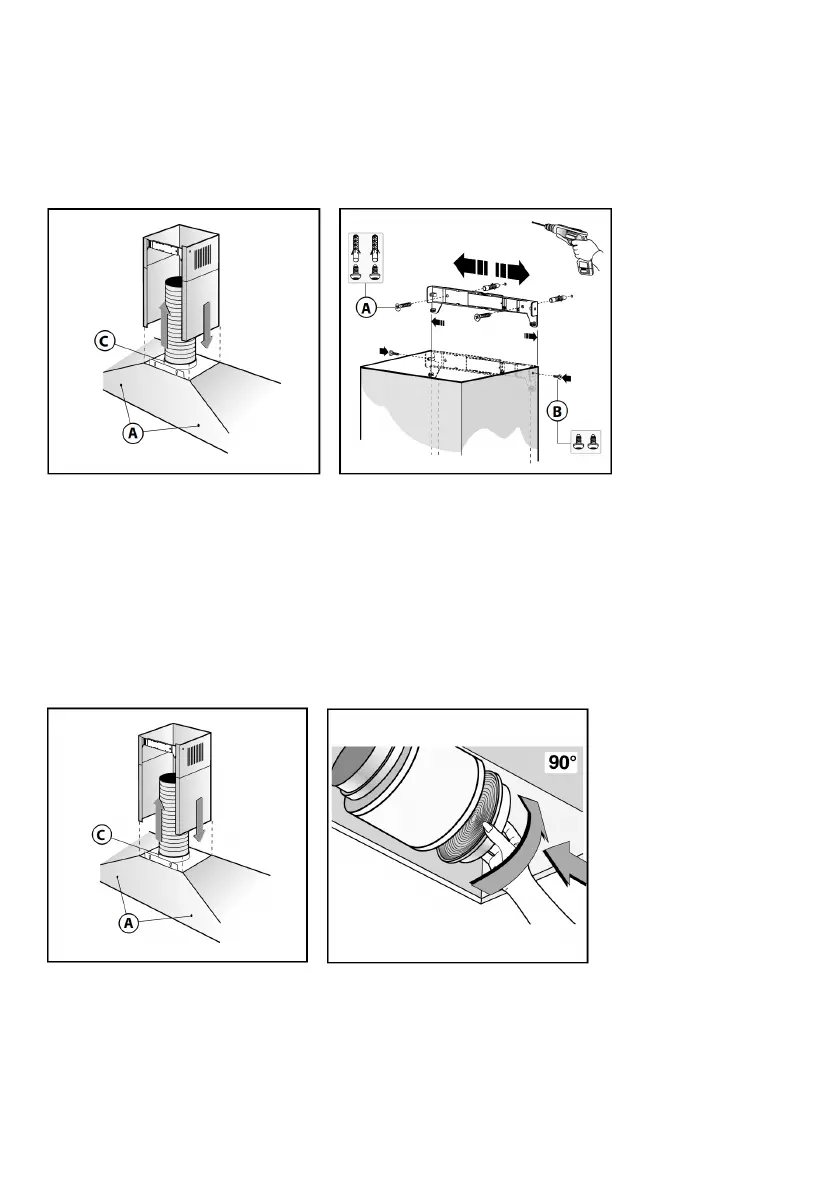 C

A

A

B

C

A

90°