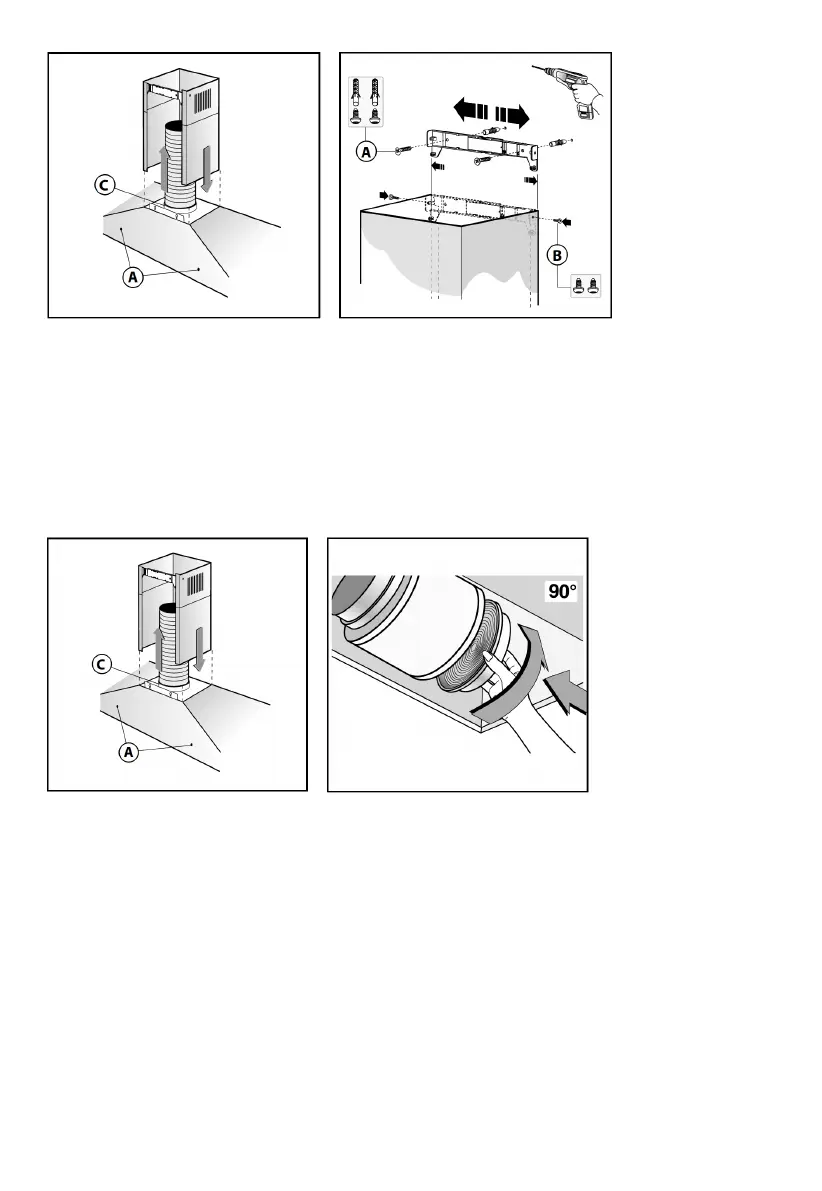 C
A

A
B

C
A

90°