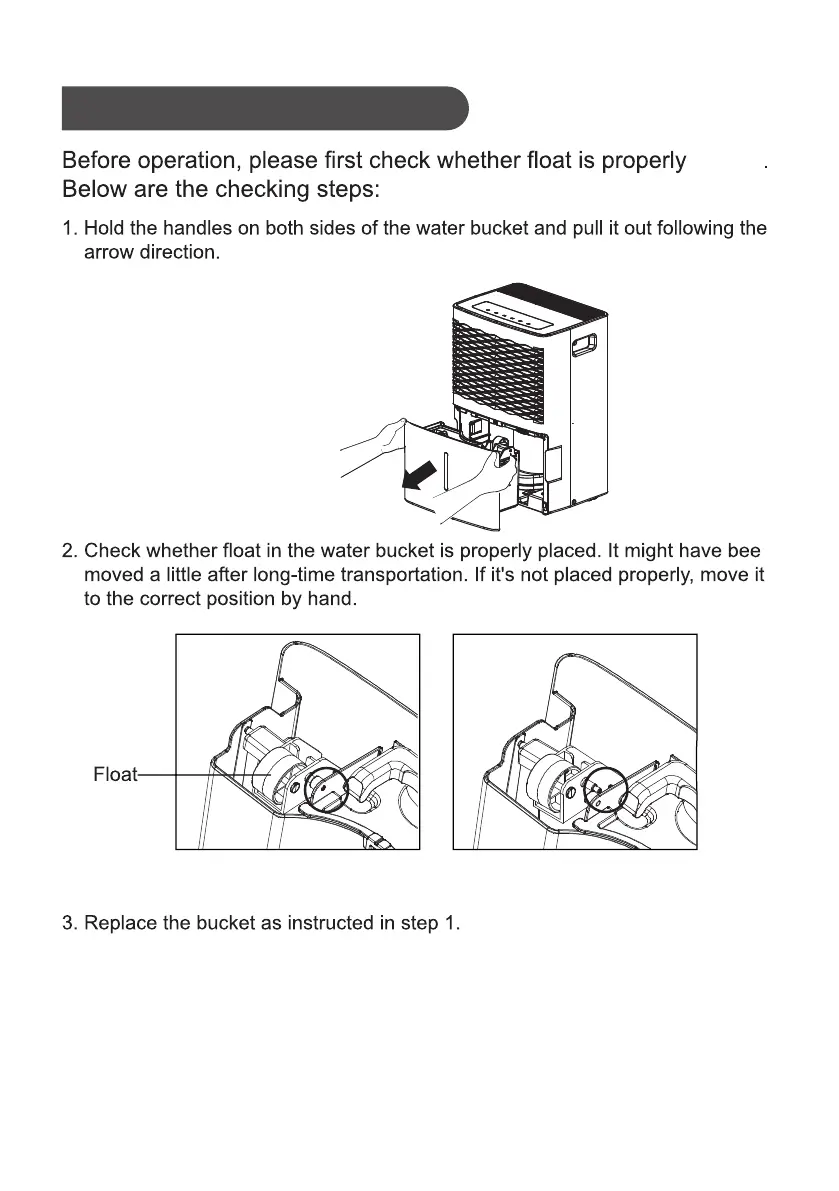 Before operation, please first check whether float is properly .
Below are the checking steps:

1. Hold the handles on both sides of the water bucket and pull it out following the arrow direction.

2. Check whether float in the water bucket is properly placed. It might have bee moved a little after long-time transportation. If it's not placed properly, move it to the correct position by hand.

Float

3. Replace the bucket as instructed in step 1.