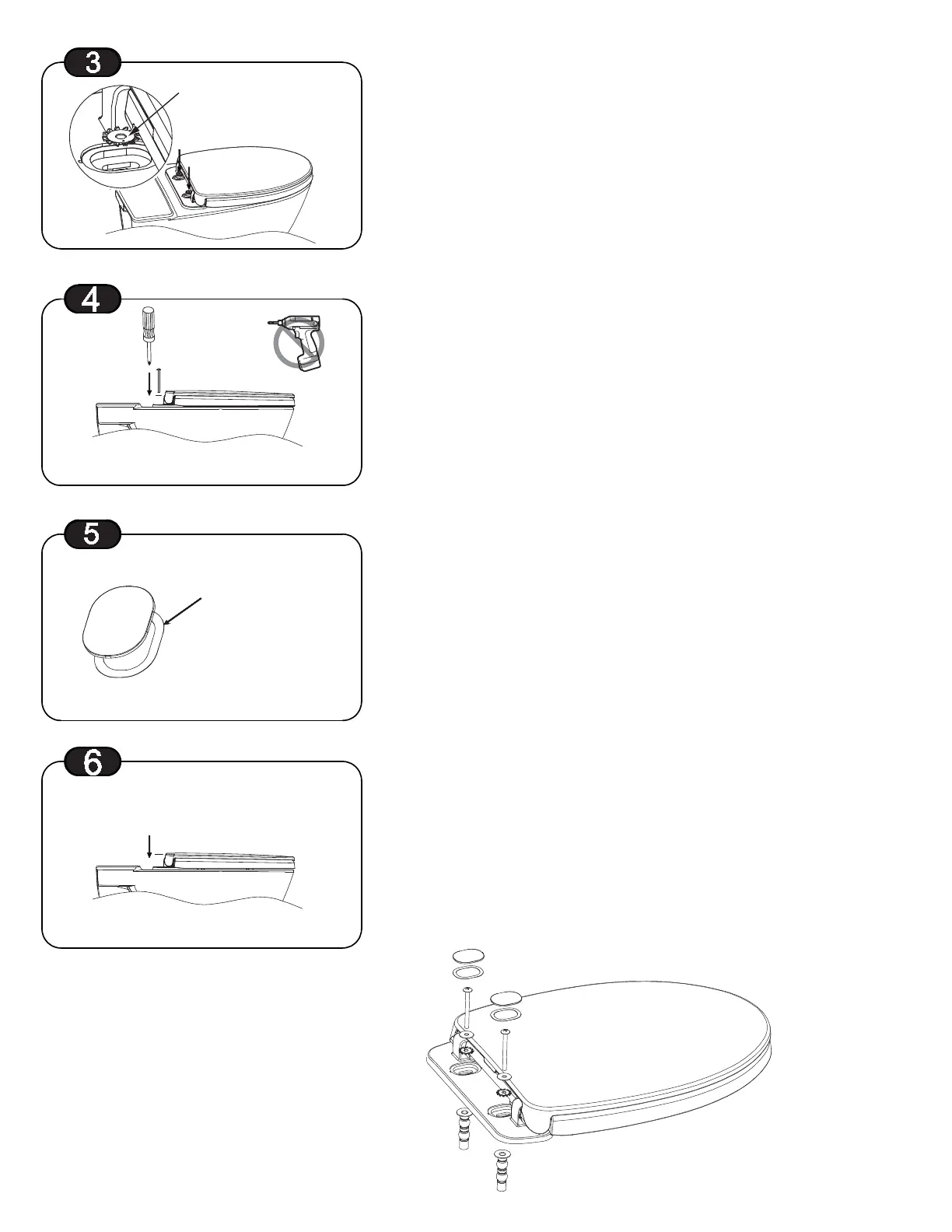 3

4

5

6