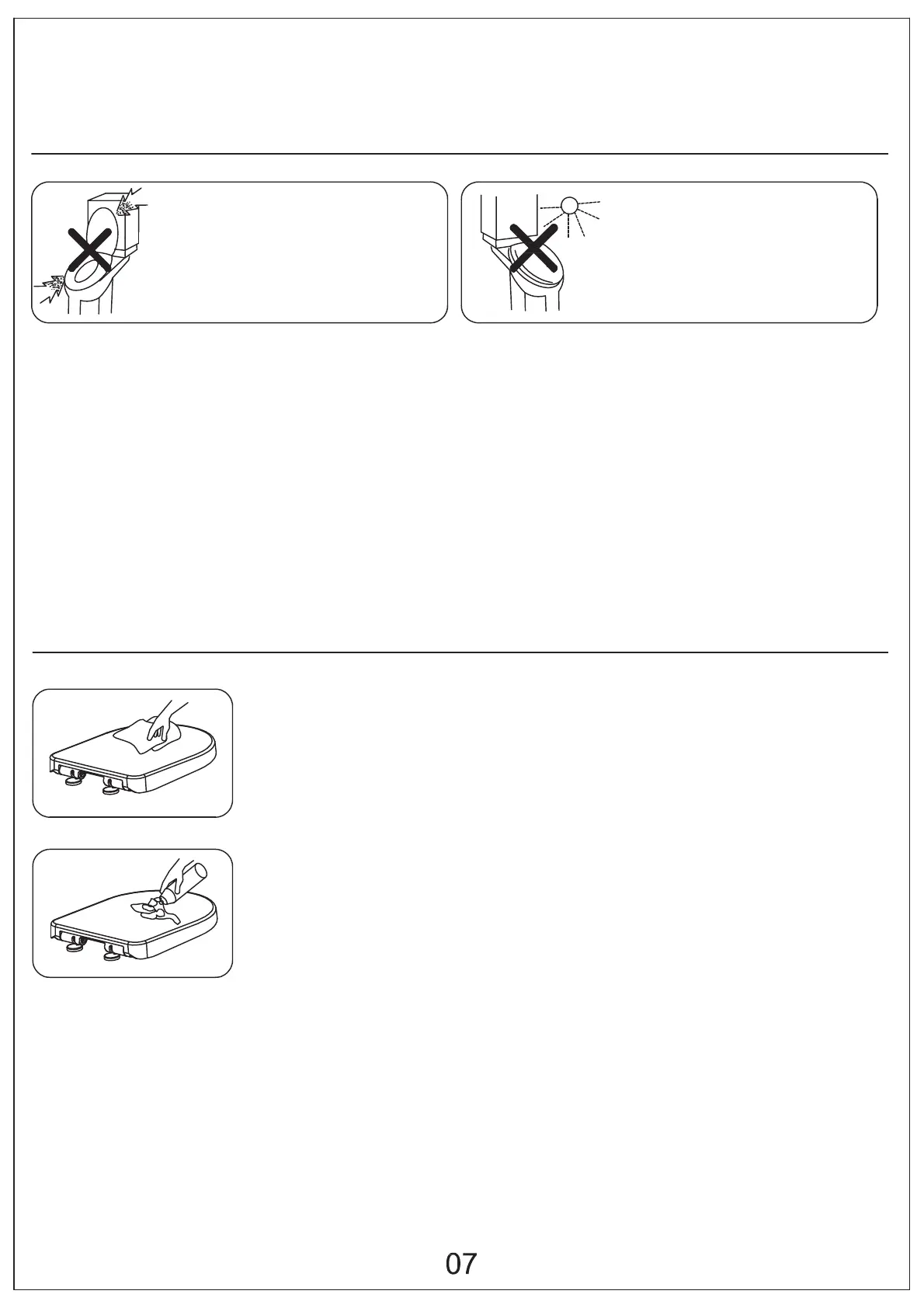 07