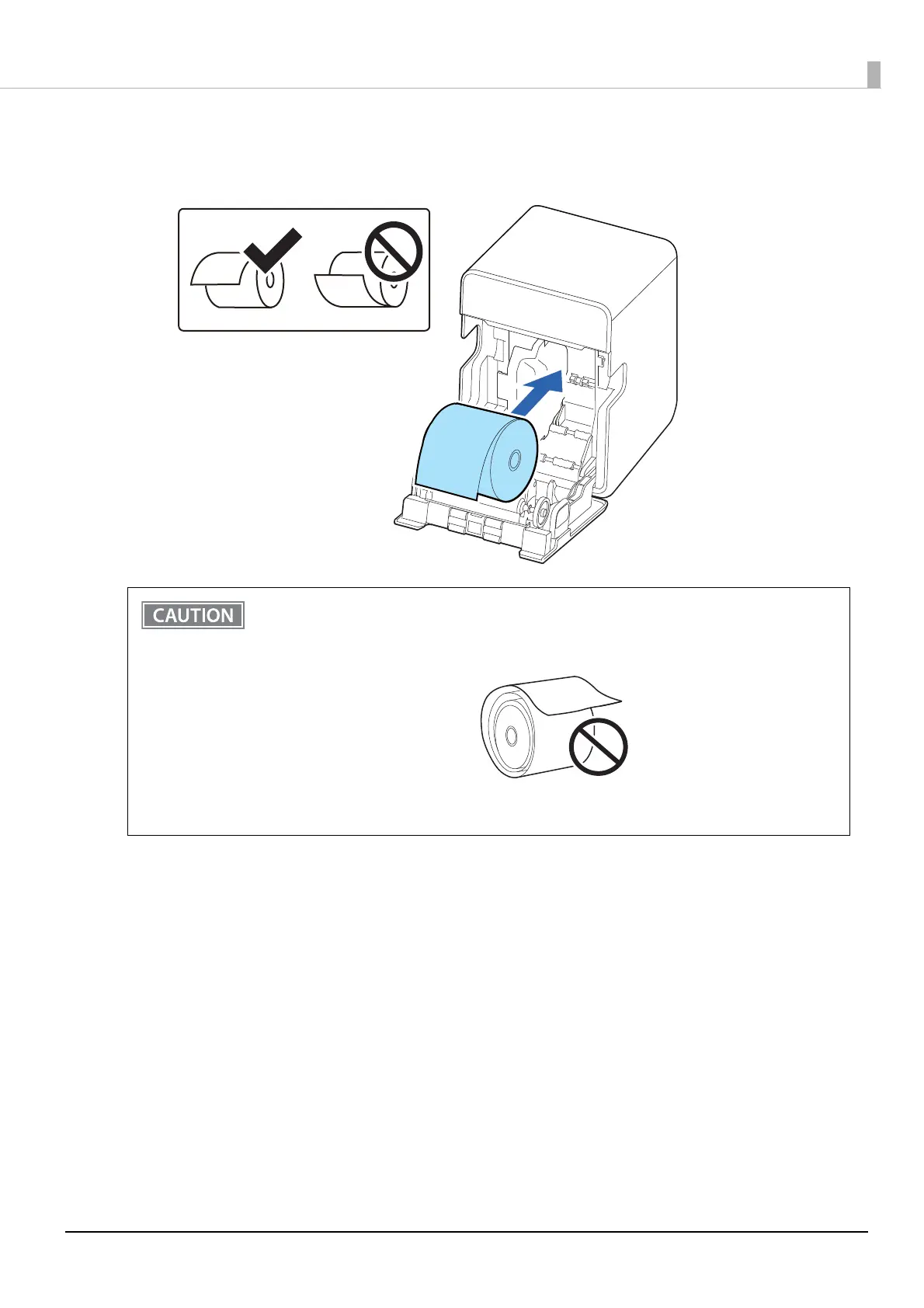 CAUTION