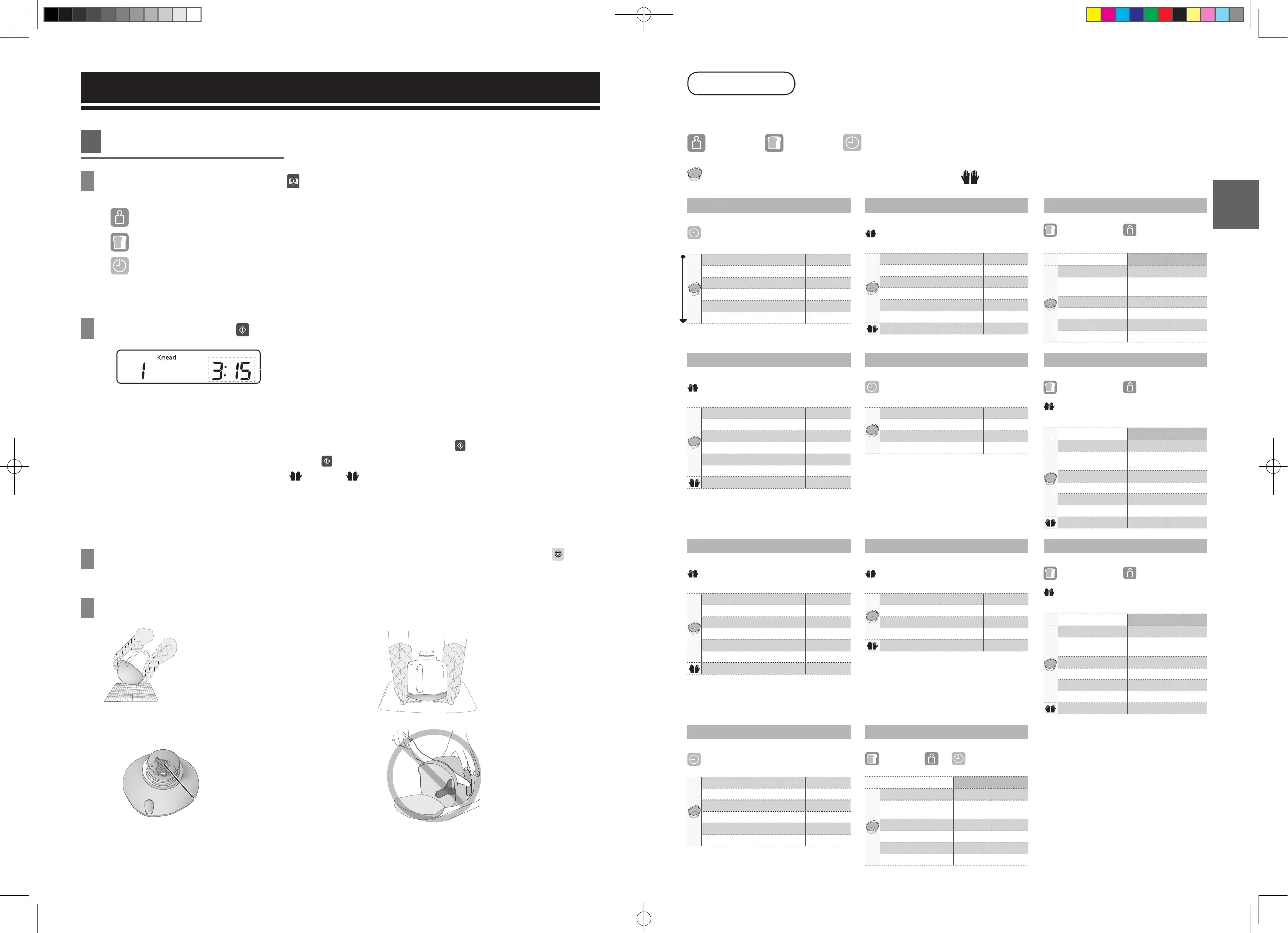 Knead

1

3:15