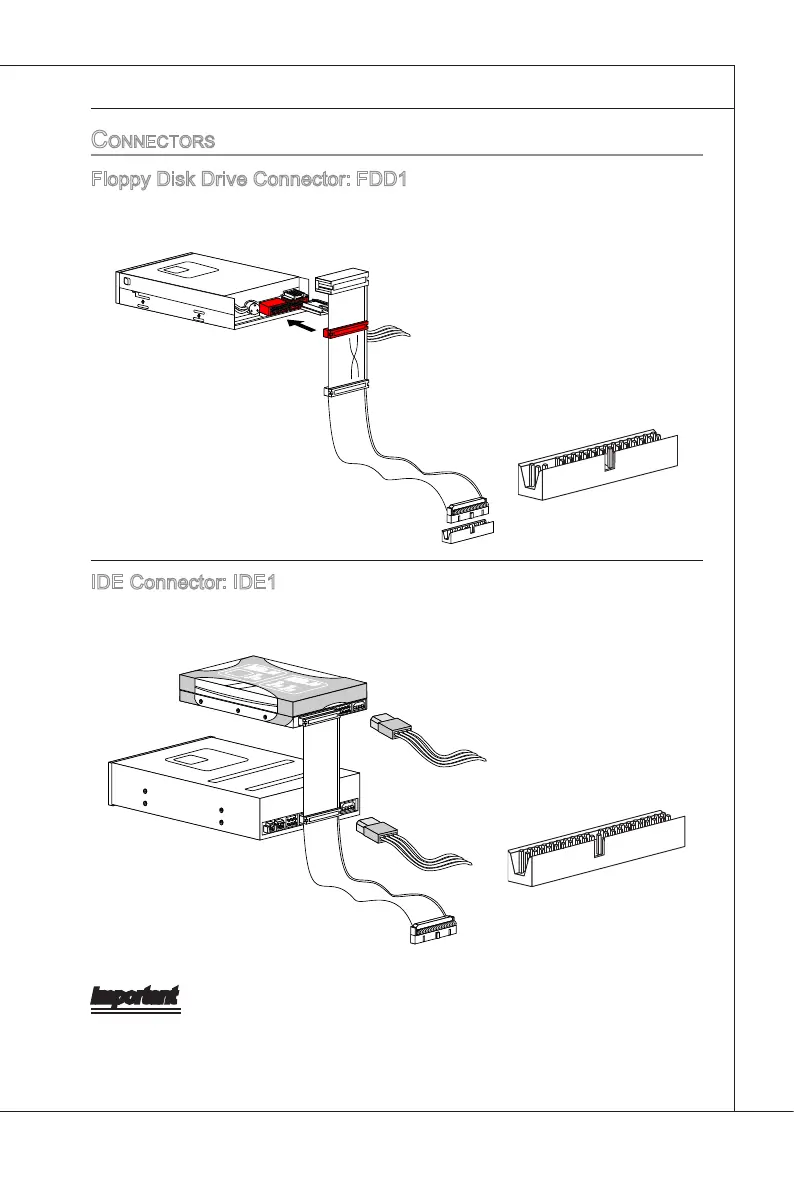 CONNECTORS

Floppy Disk Drive Connector: FDD1

IDE Connector: IDE1

Important