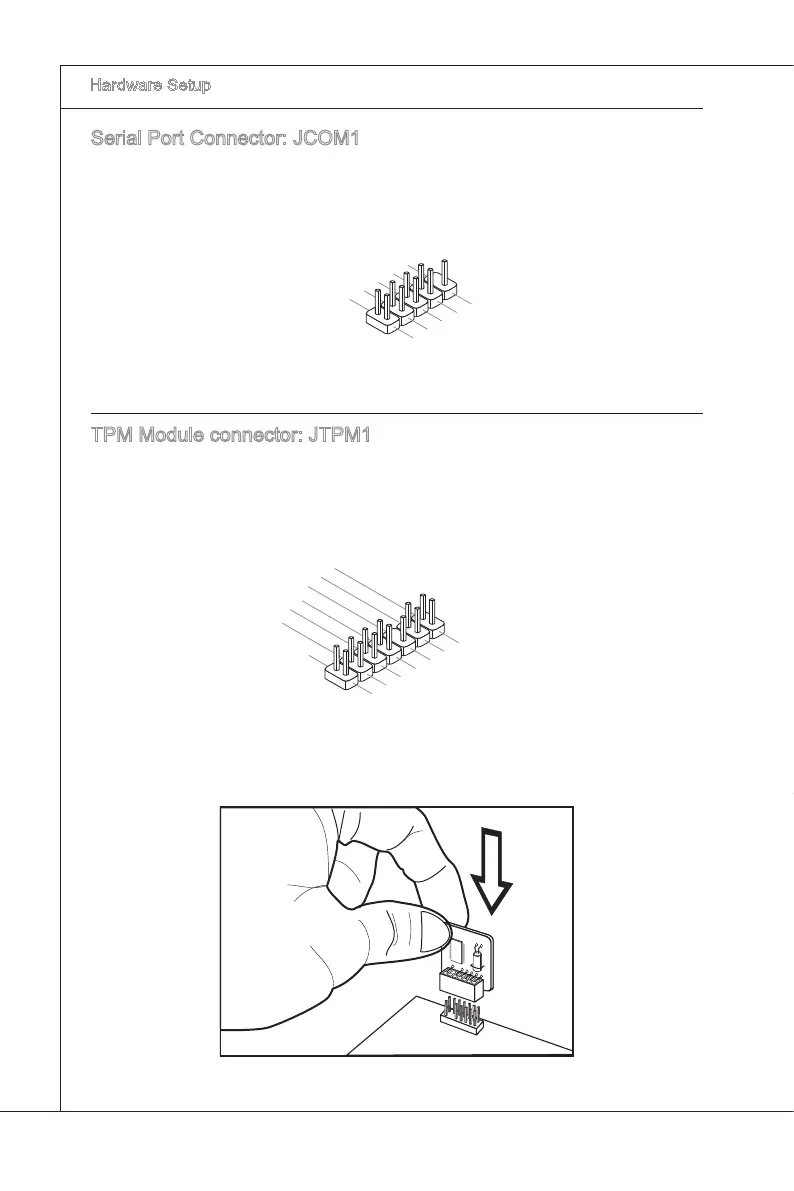 Hardware Setup

Serial Port Connector: JCOM1

TPM Module connector: JTPM1