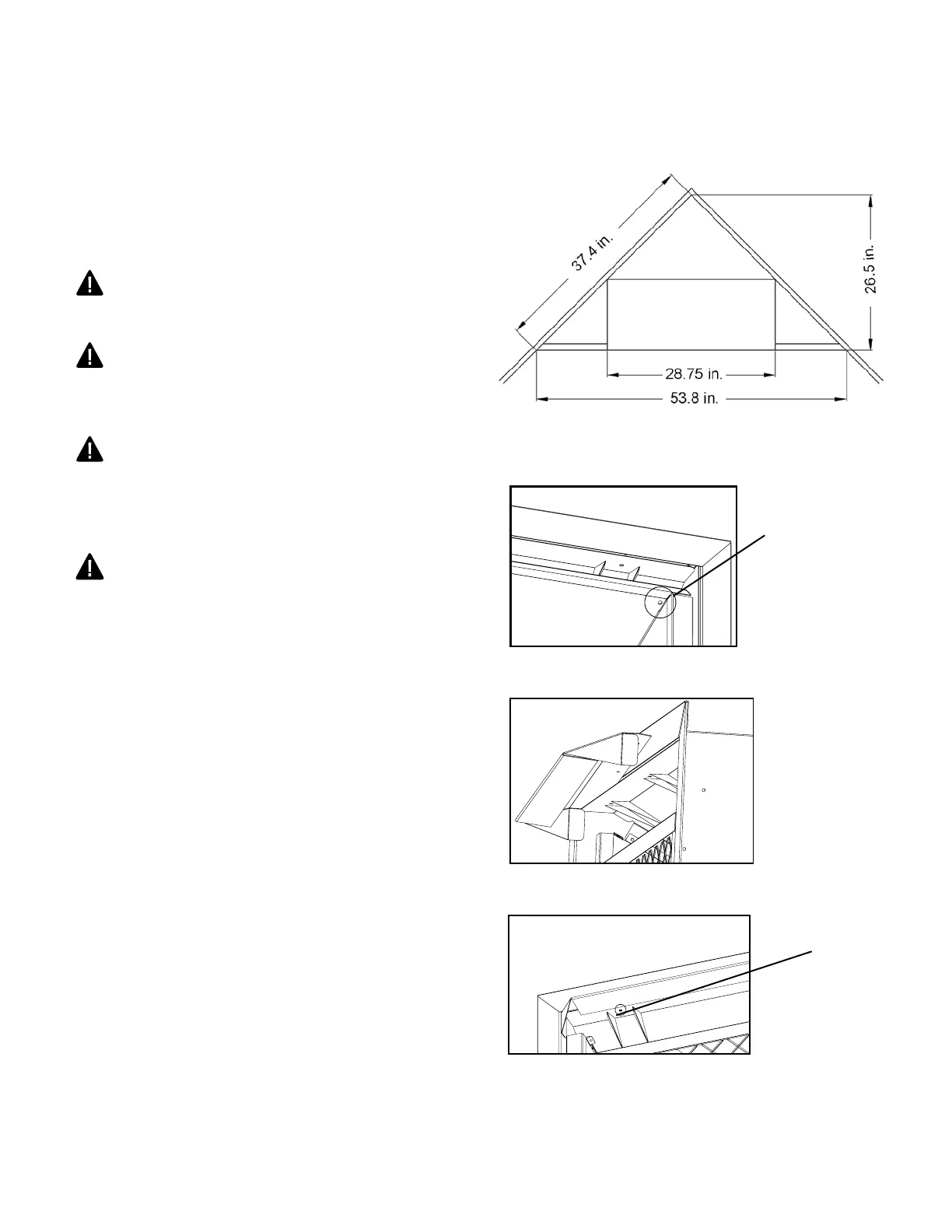 37.4 in.

26.5 in.

28.75 in.

53.8 in.