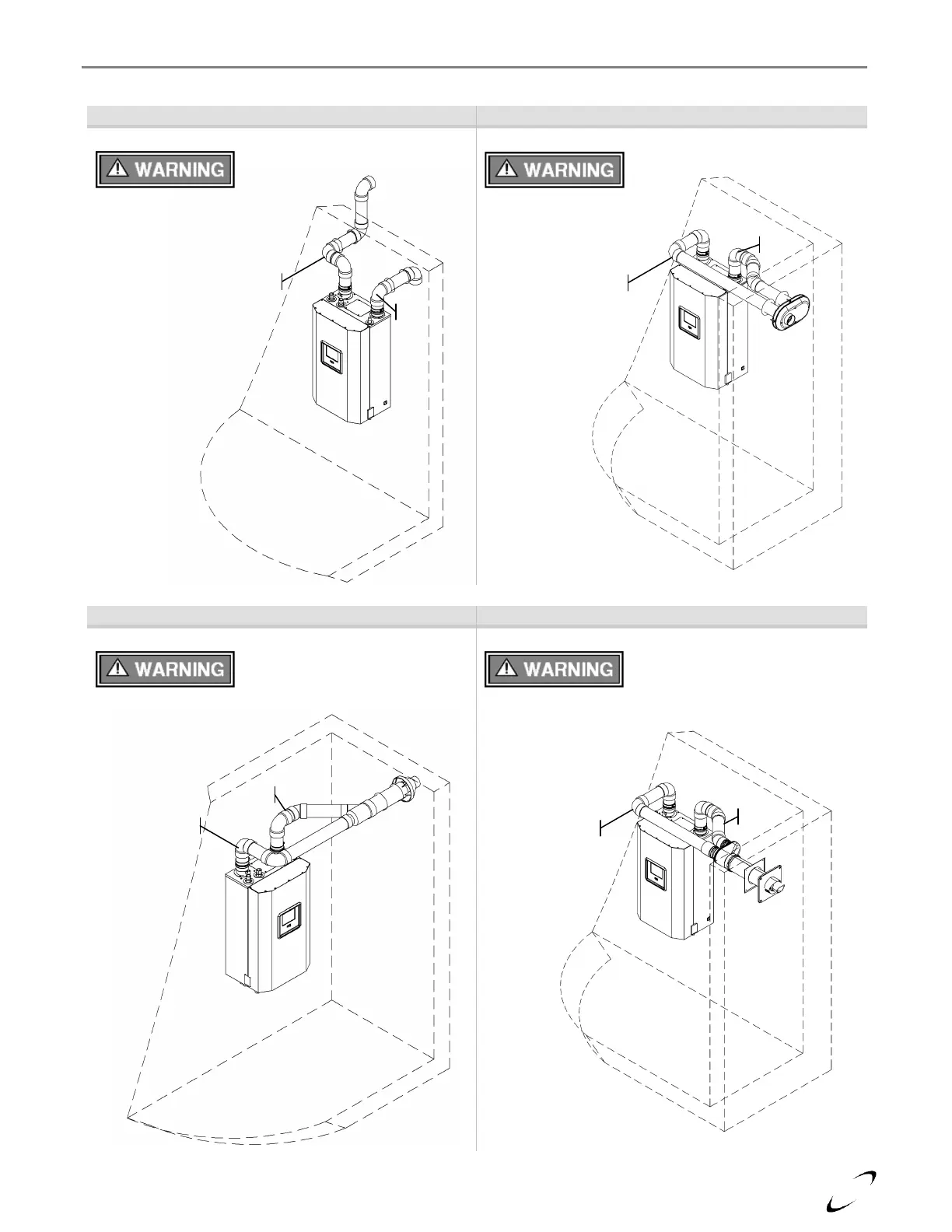 WARNING

WARNING

WARNING

WARNING