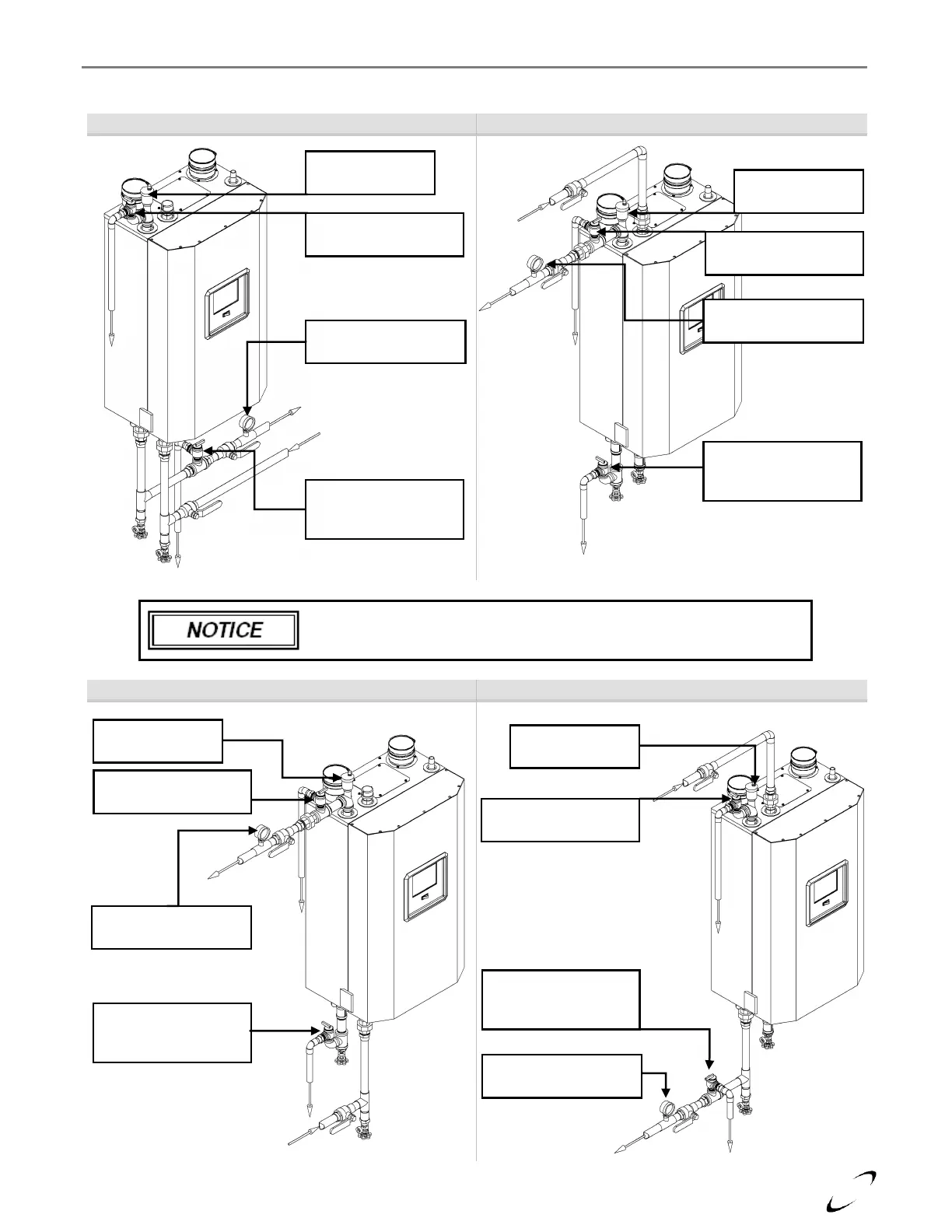 NOTICE