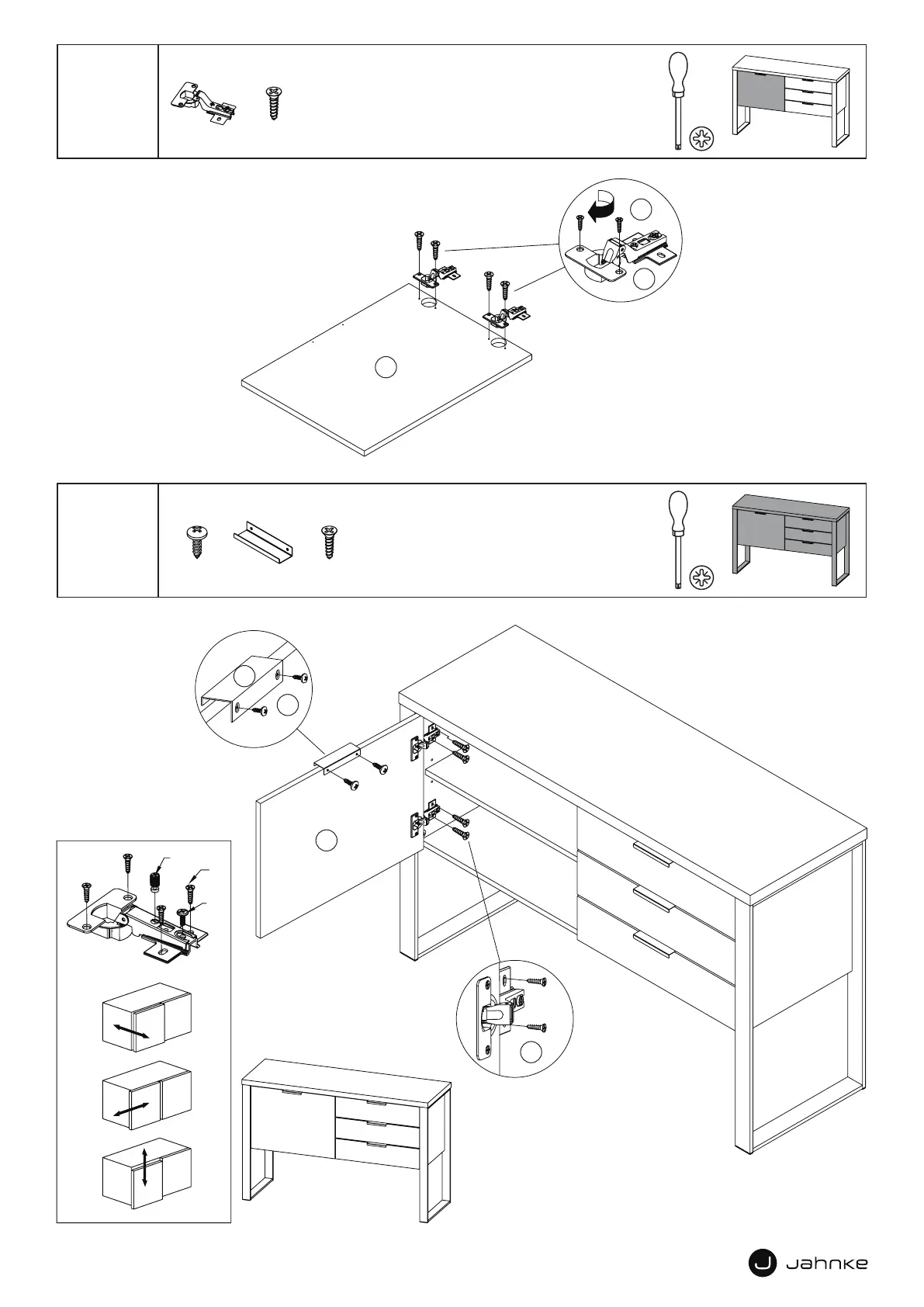 Jahnke