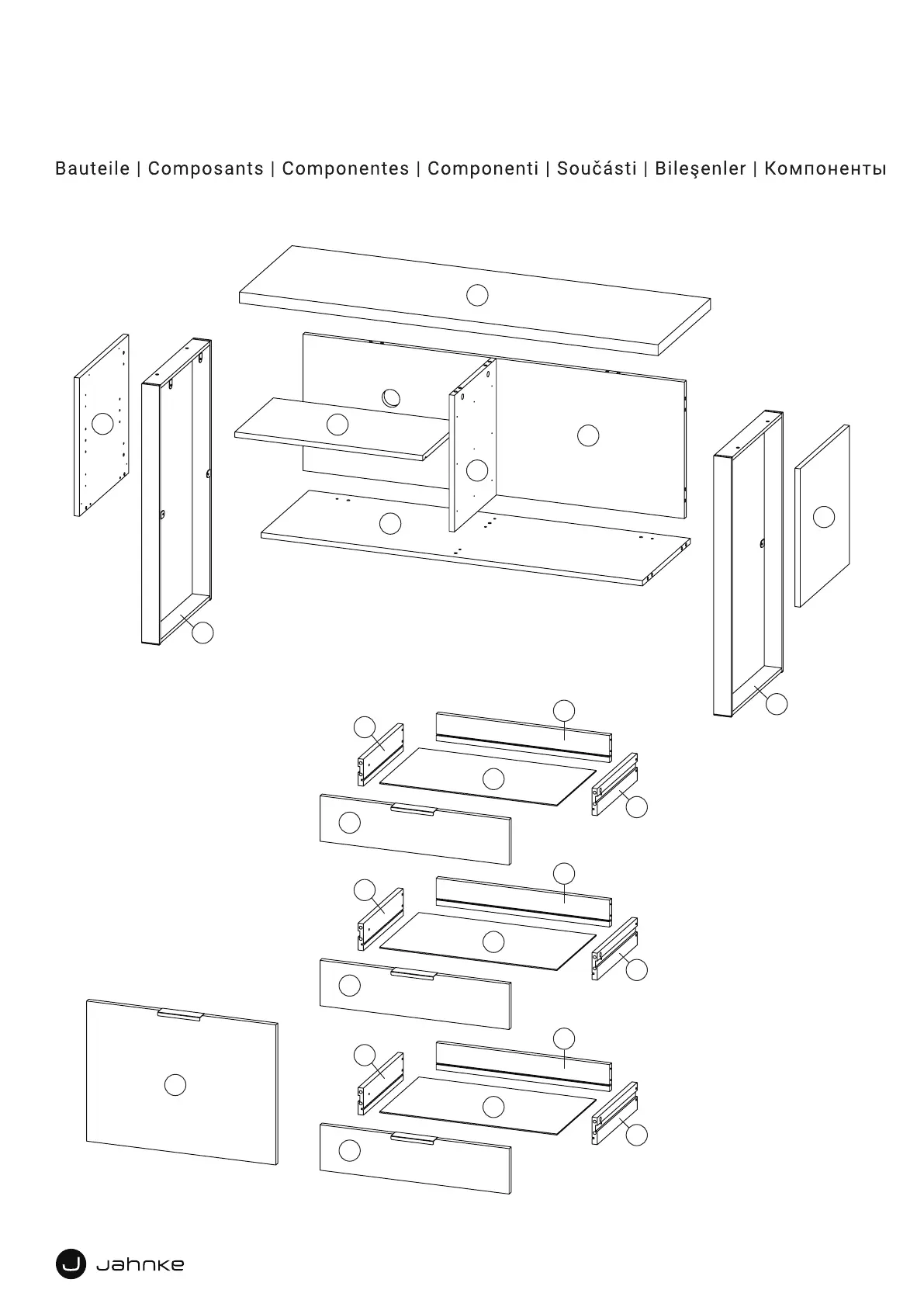 Bauteile | Composants | Componentes | Componenti | Součásti | Bileşenler | Компоненты

J Jahnke