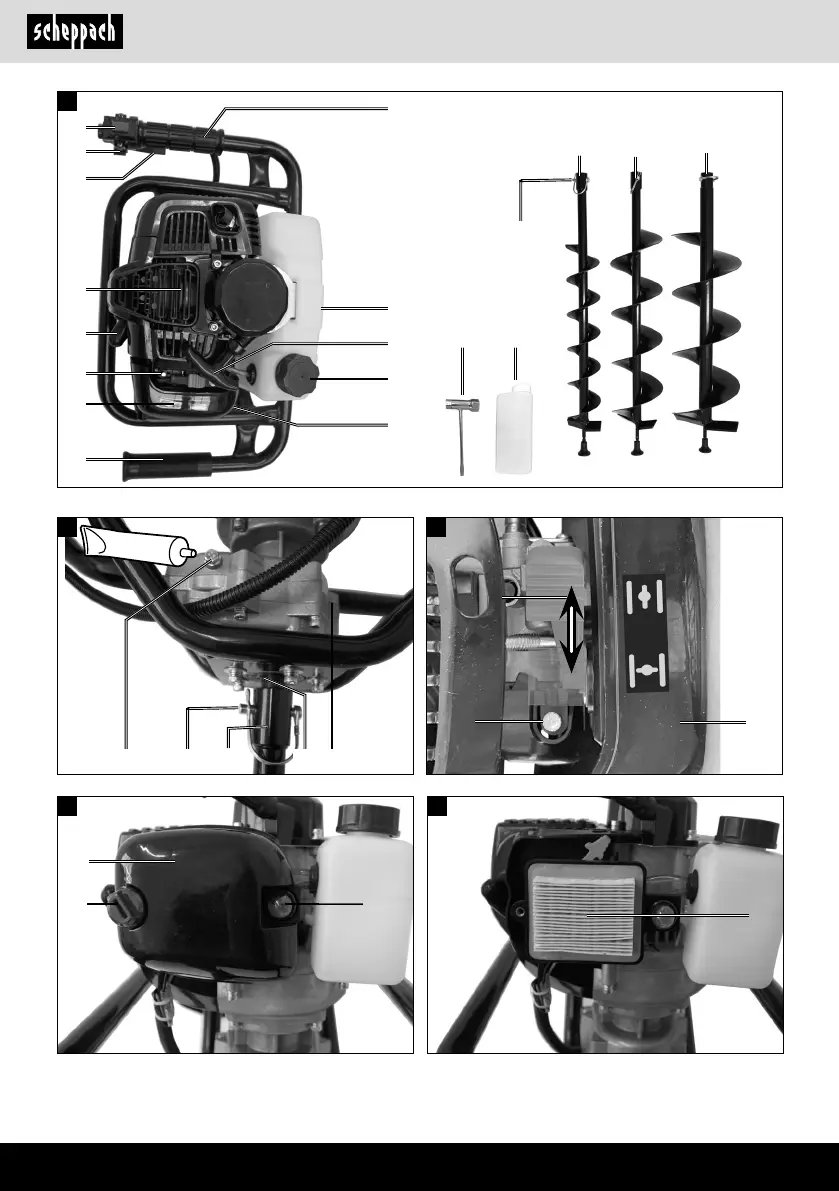 scheppach