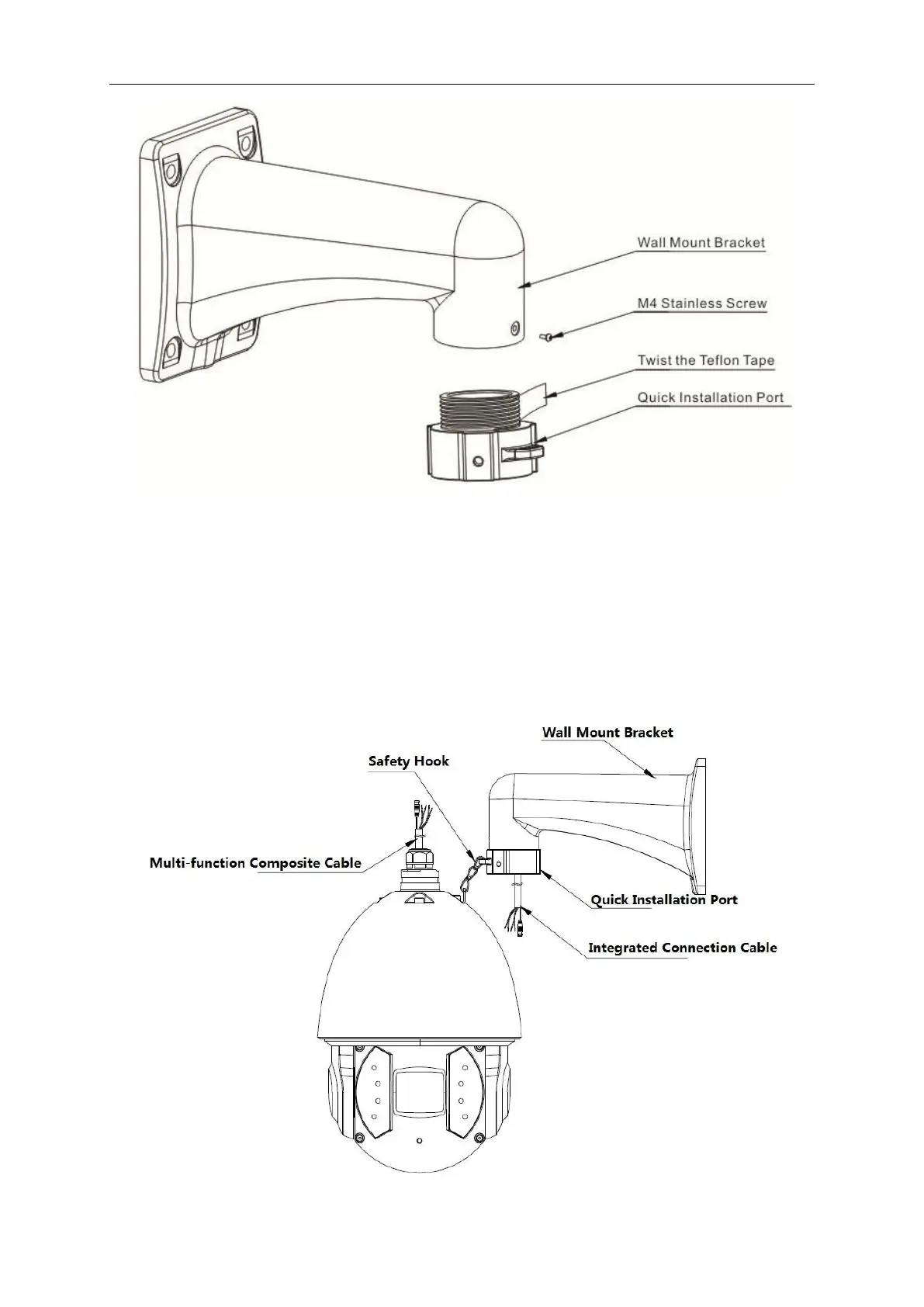 Wall Mount Bracket
M4 Stainless Screw
Twist the Teflon Tape
Quick Installation Port

Wall Mount Bracket
Safety Hook
Multi-function Composite Cable
Quick Installation Port
Integrated Connection Cable