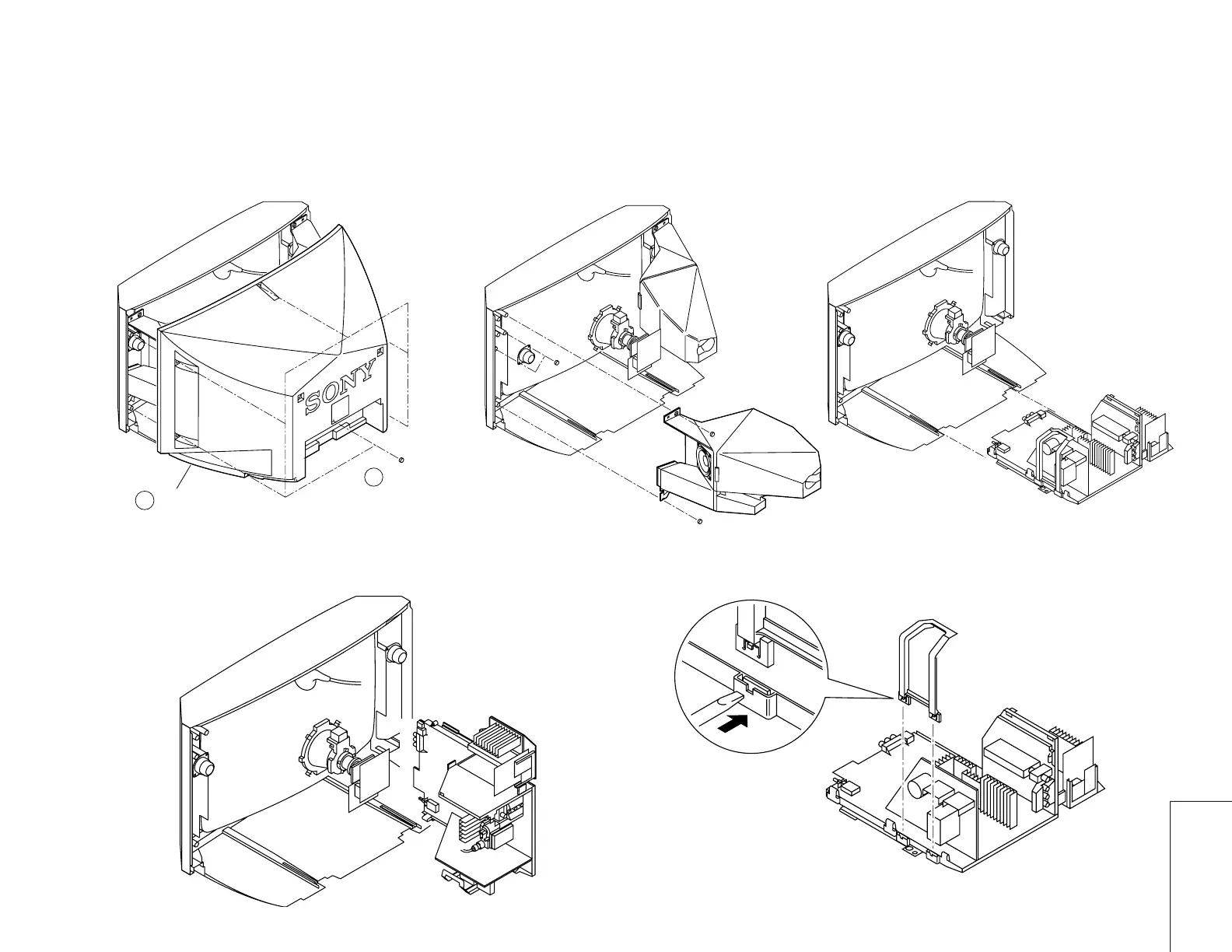 SONY