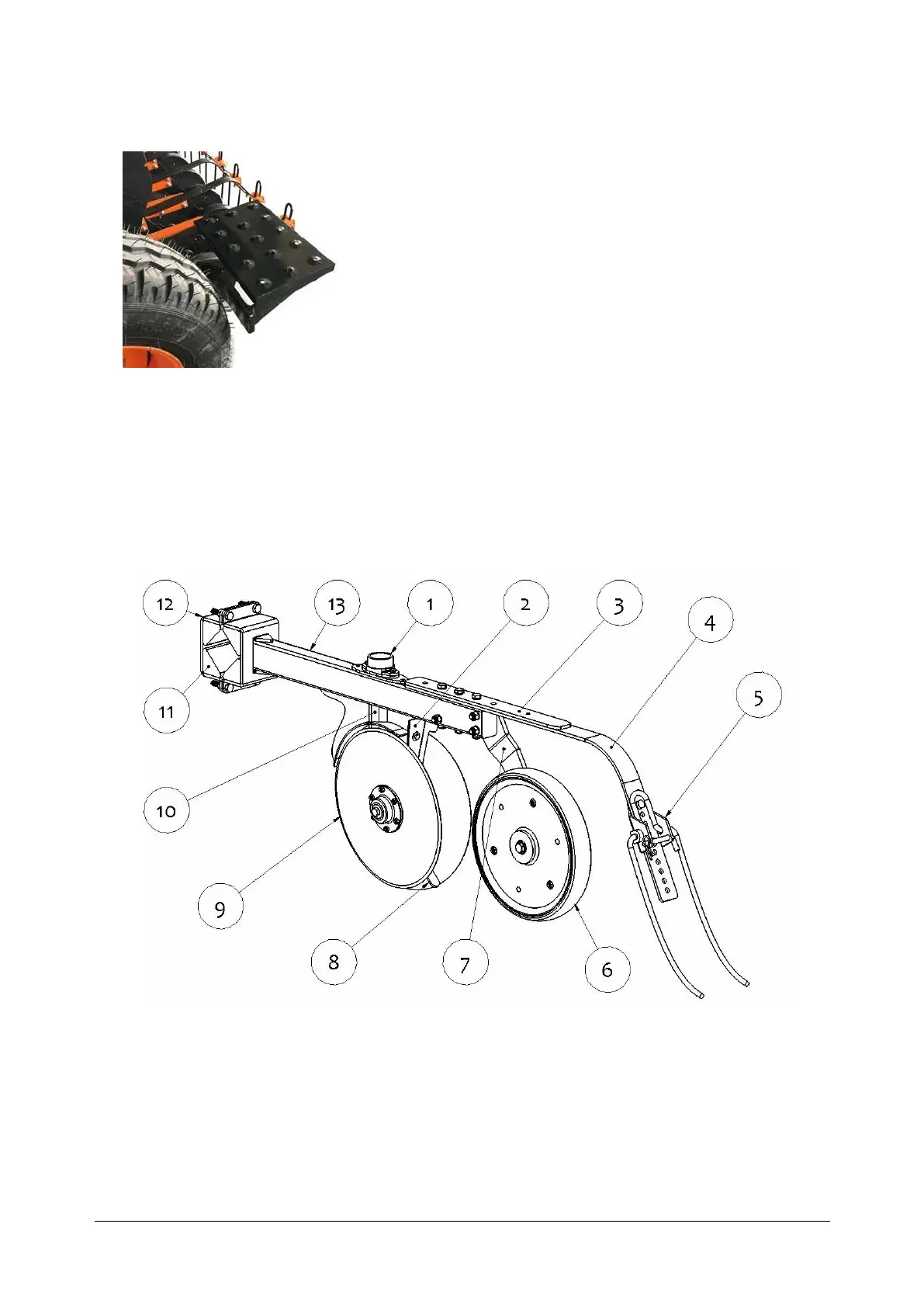 12
13
1
2
3
4
5
11
10
9
8
7
6