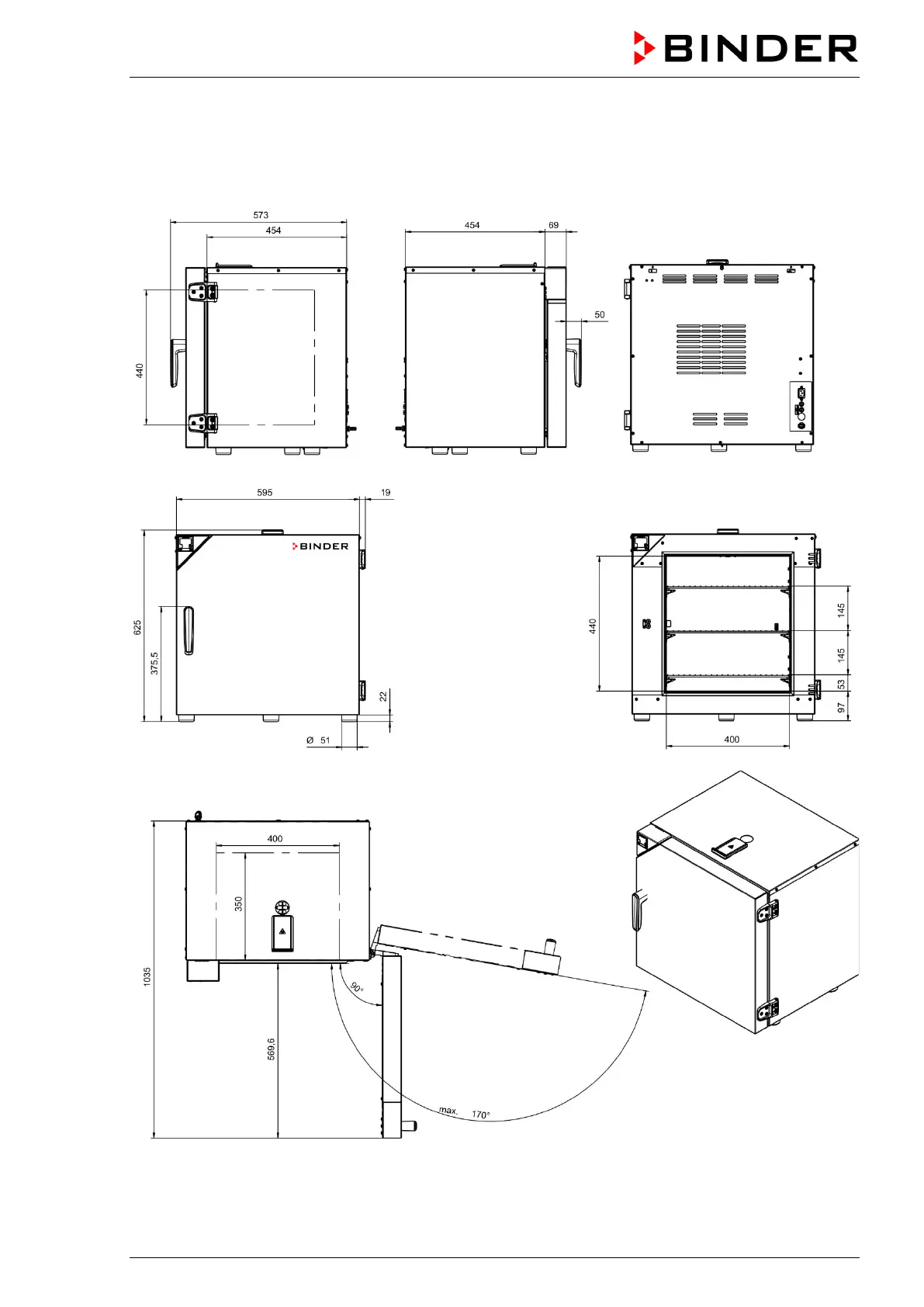 BINDER

573
454
440

454
69
50

595
19
BINDER
625
375,5
22
Ø 51

440
145
145
53
97
400

400
350
1035
569,6
90°
max. 170°