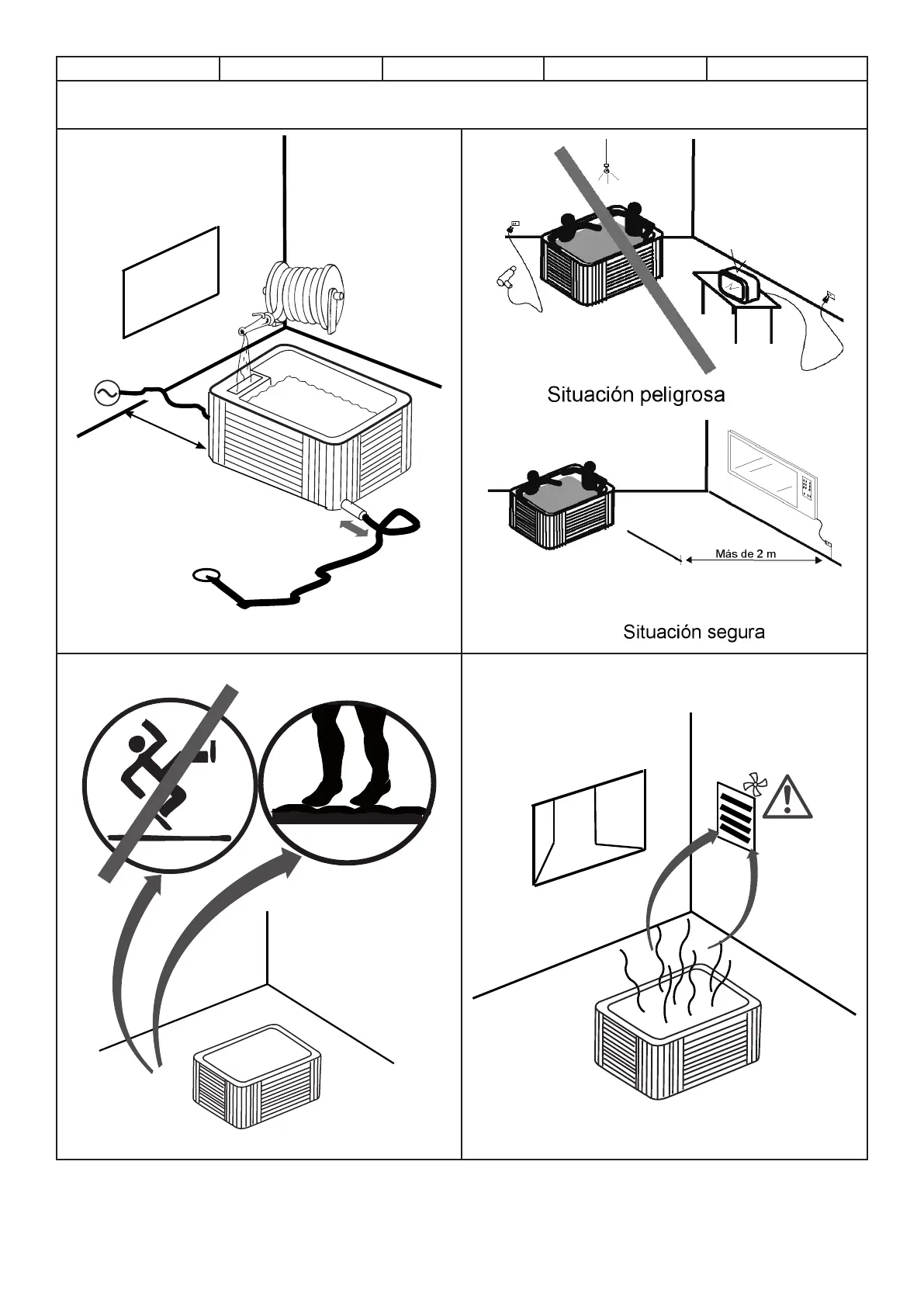 Situación peligrosa

Más de 2 m

Situación segura