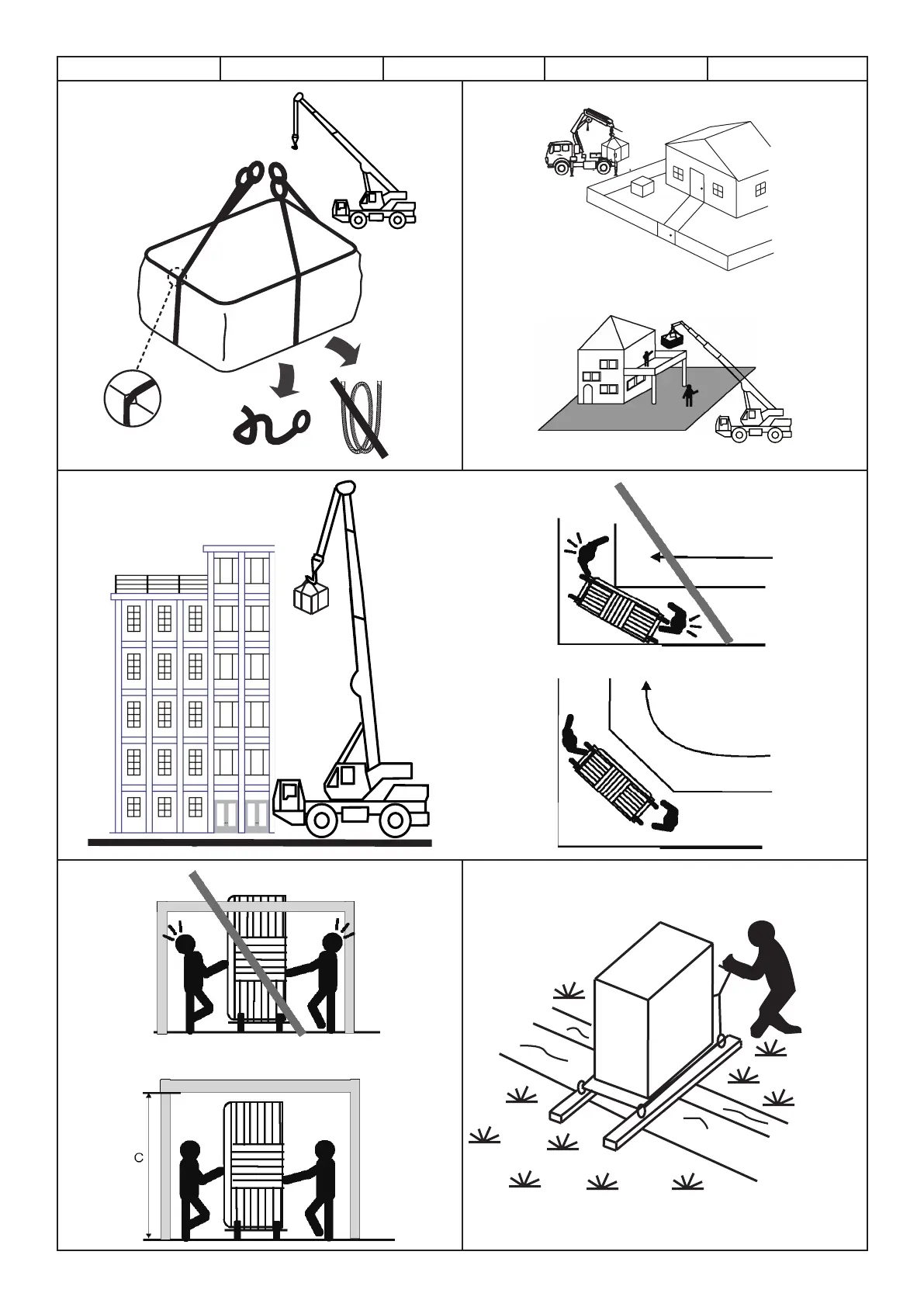 C