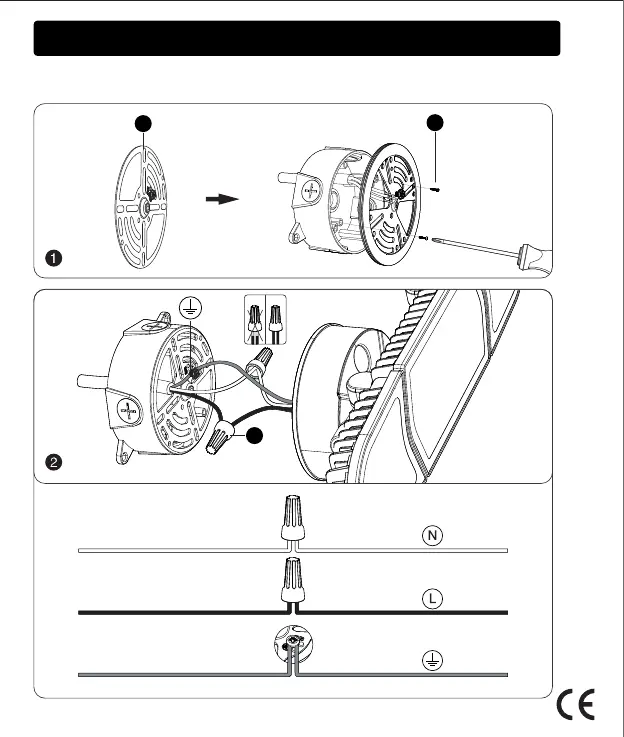 1

2

N

L

CE