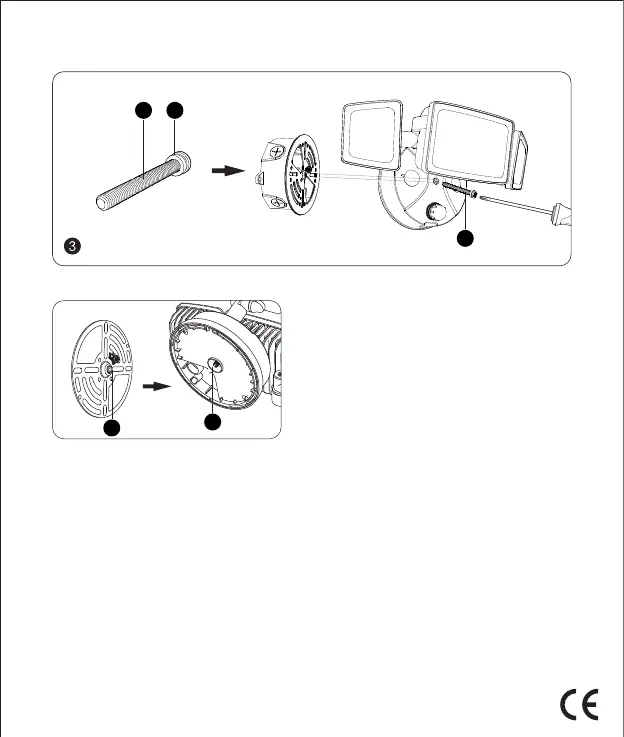 3

CE