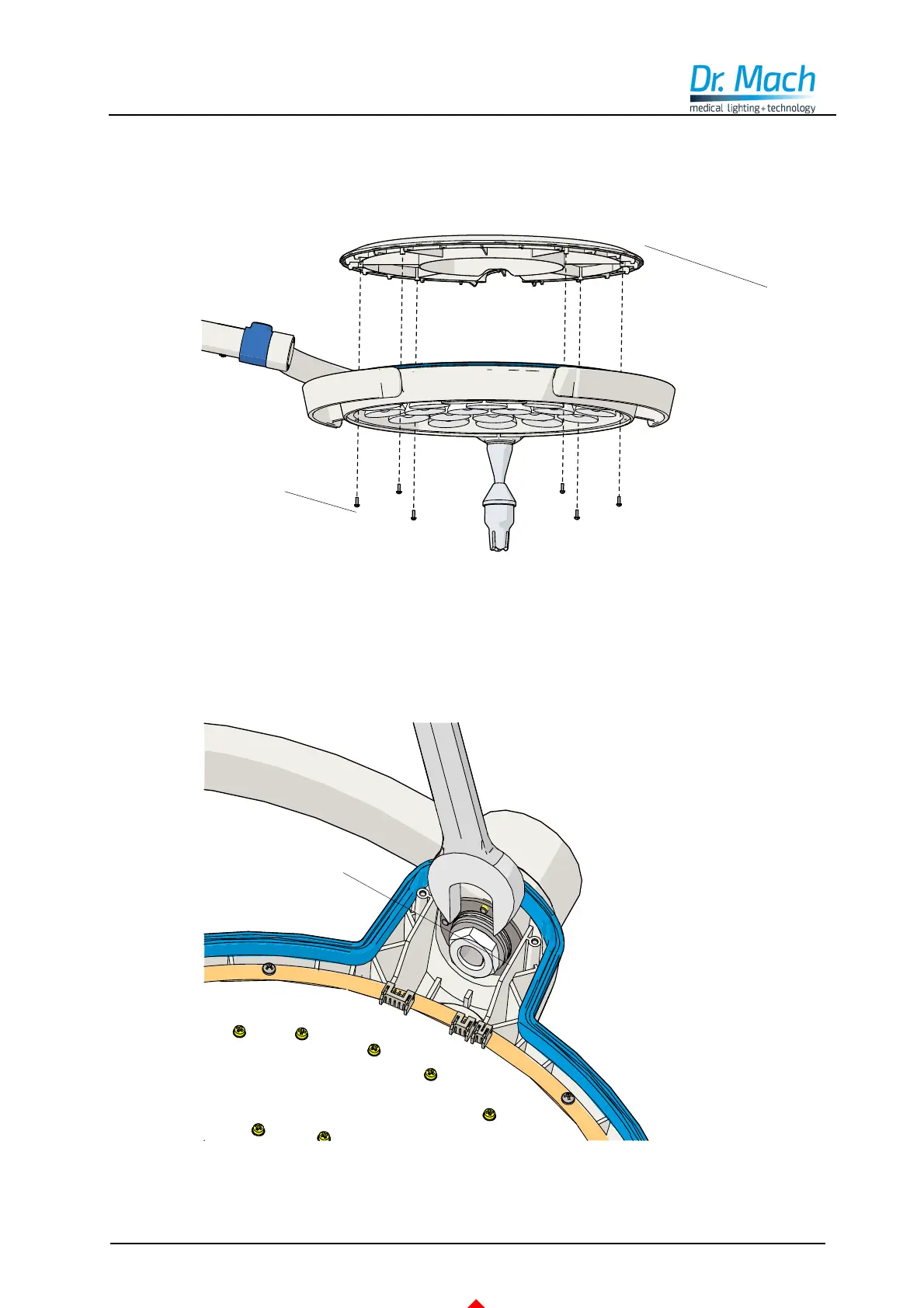 Dr. Mach
medical lighting + technology