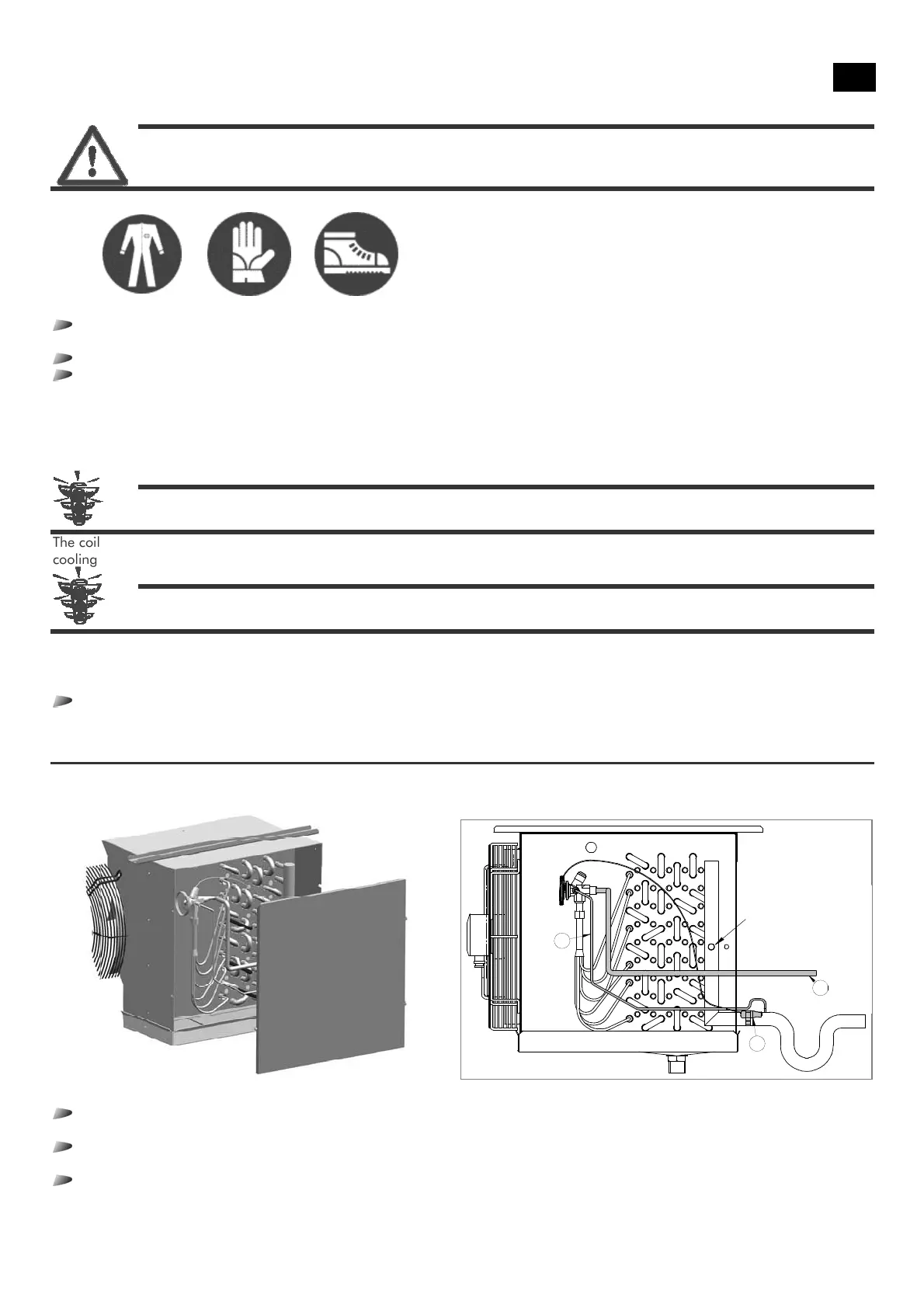 The coil cooling