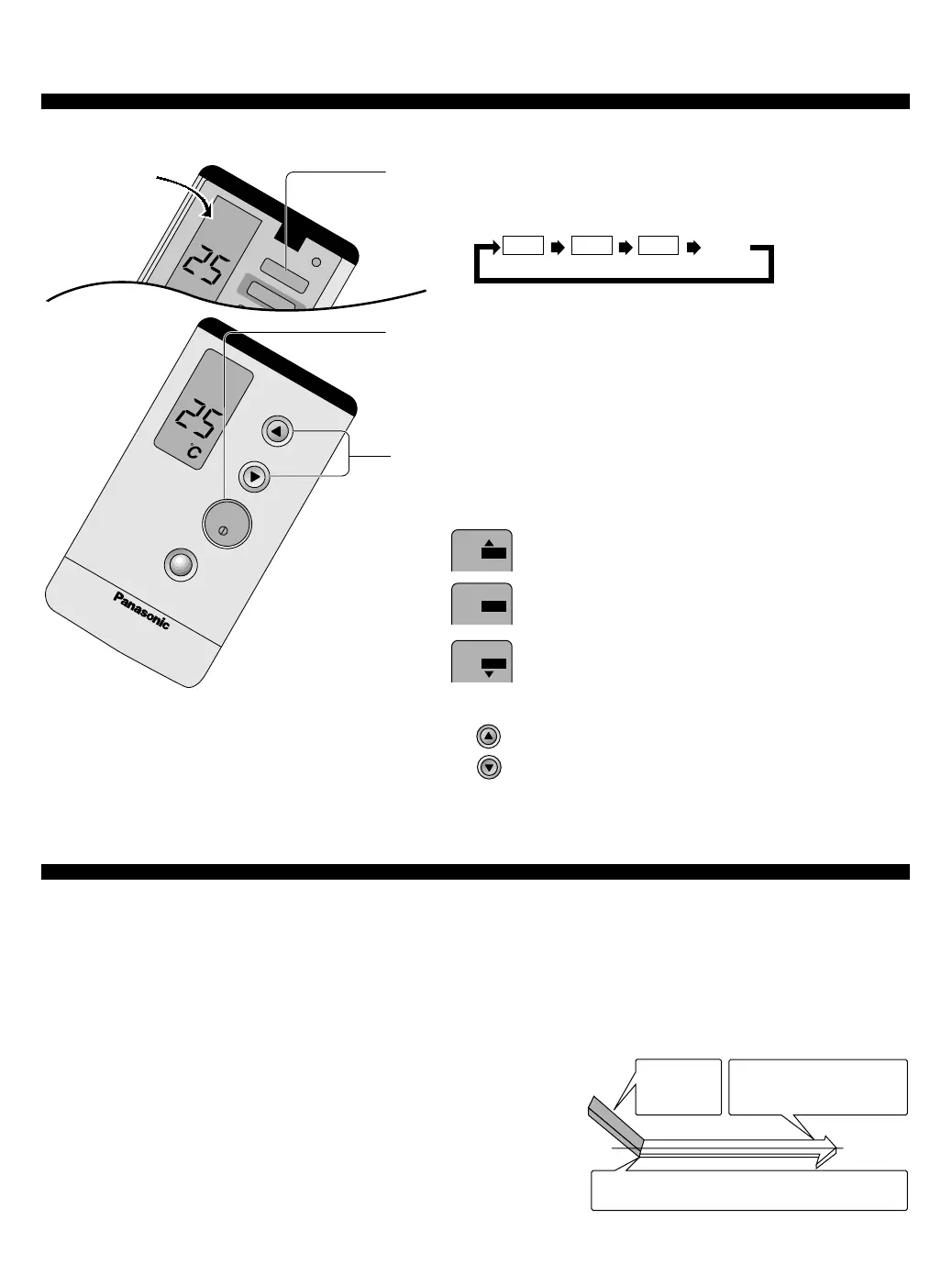 25

25
°C

Panasonic