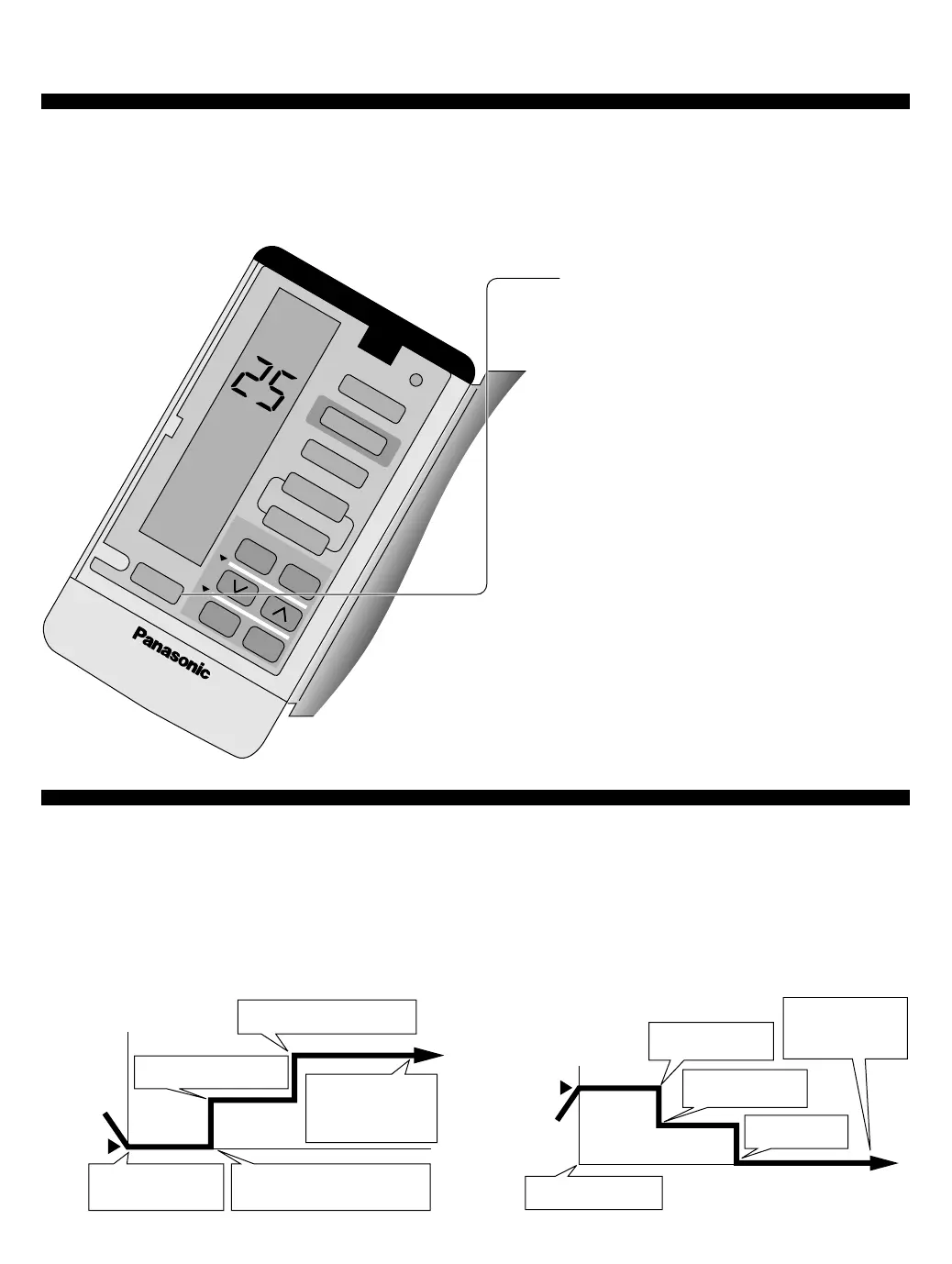 25

Panasonic