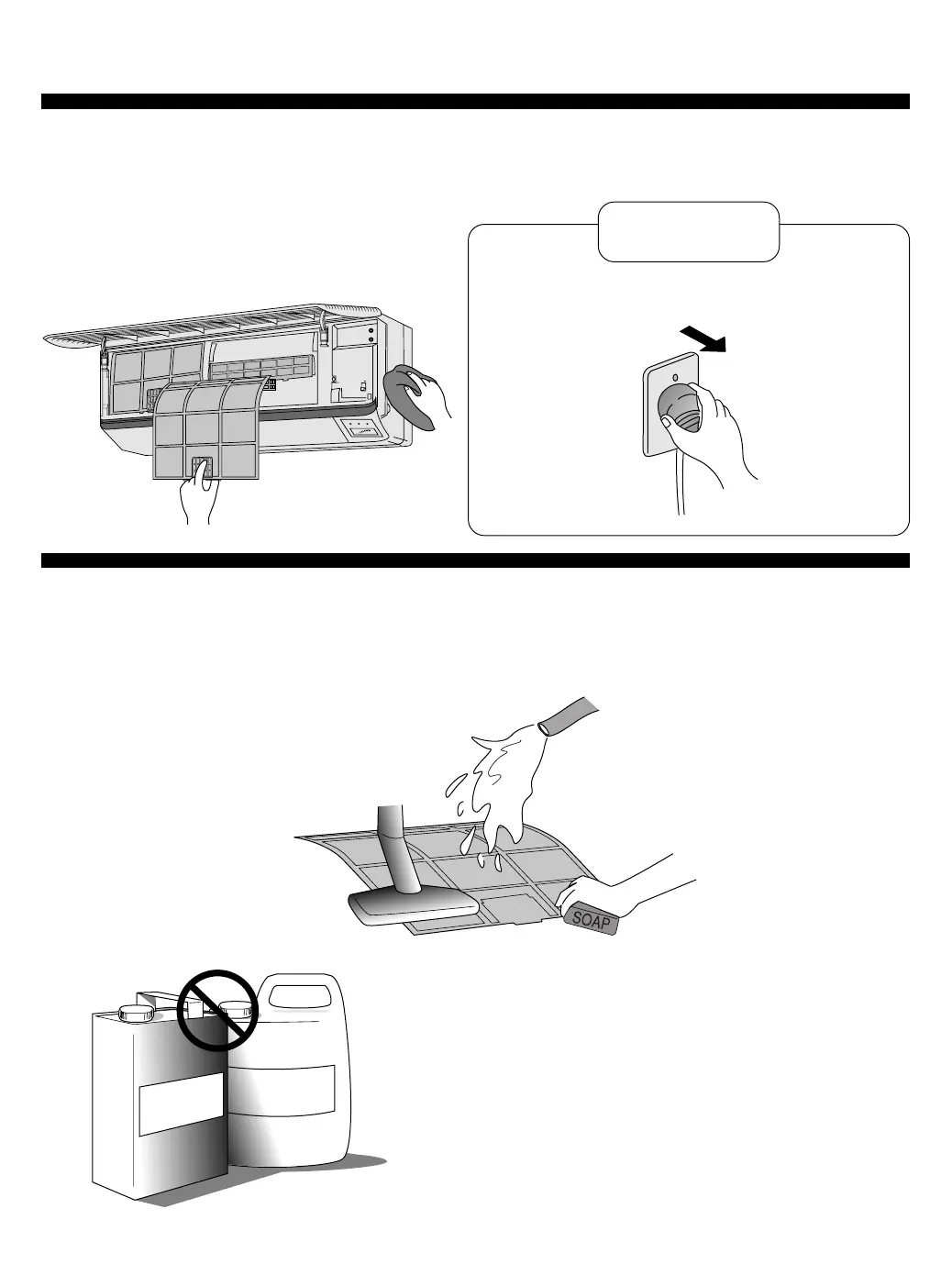 SOAP