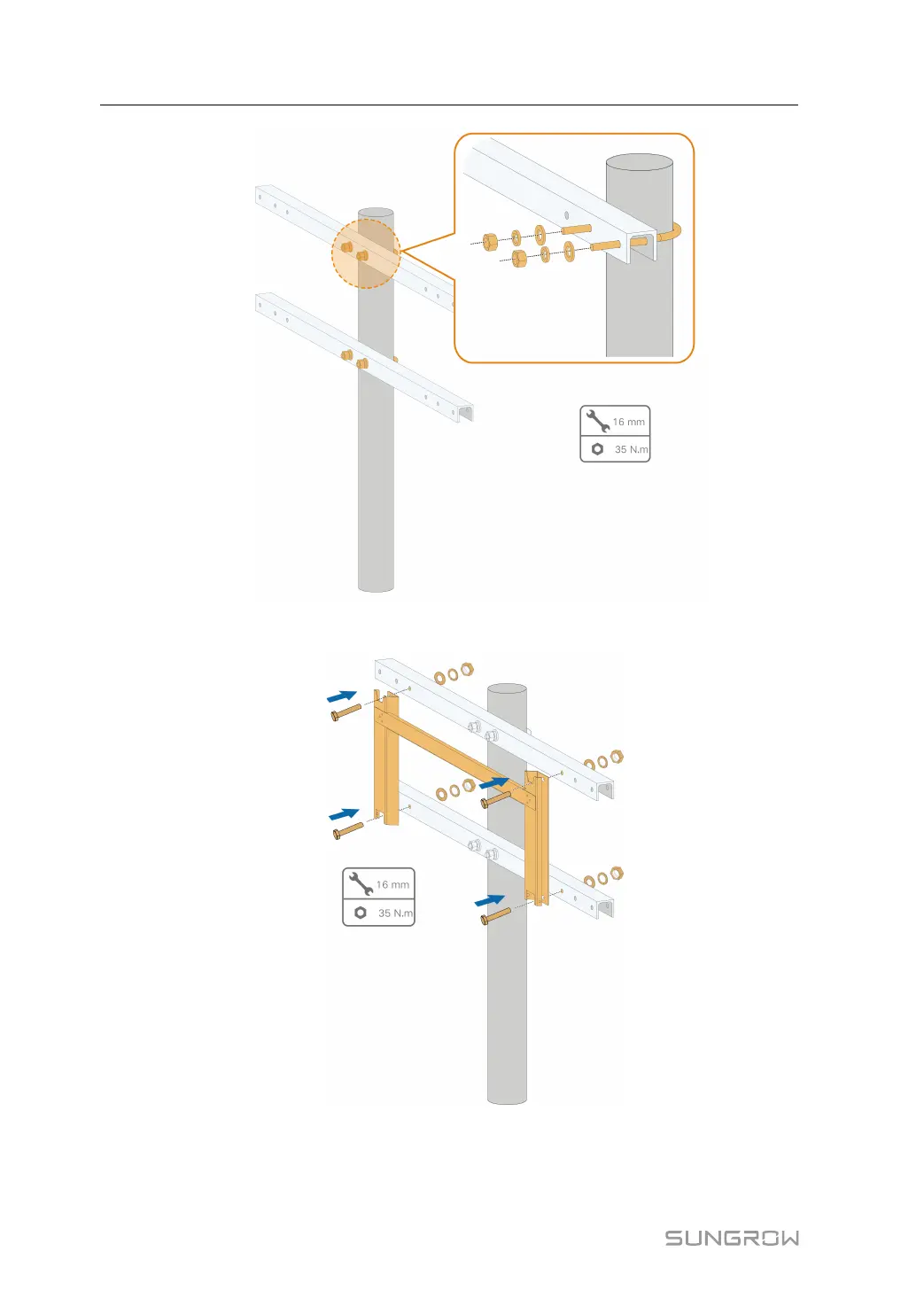 16 mm
35 N.m

16 mm
35 N.m

SUNGROW