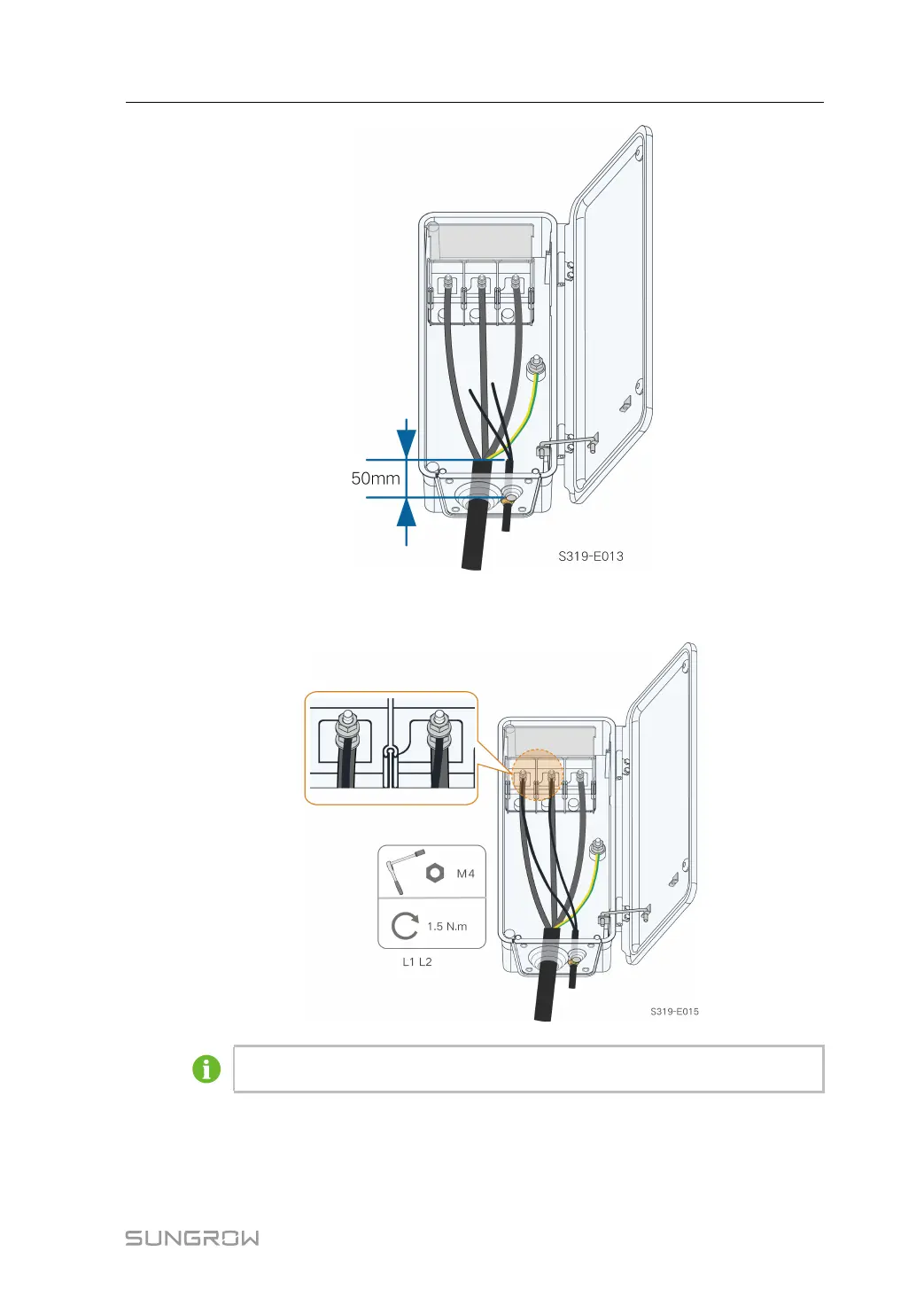 50mm

S319-E013

M4

1.5 N.m

L1 L2

S319-E015

SUNGROW