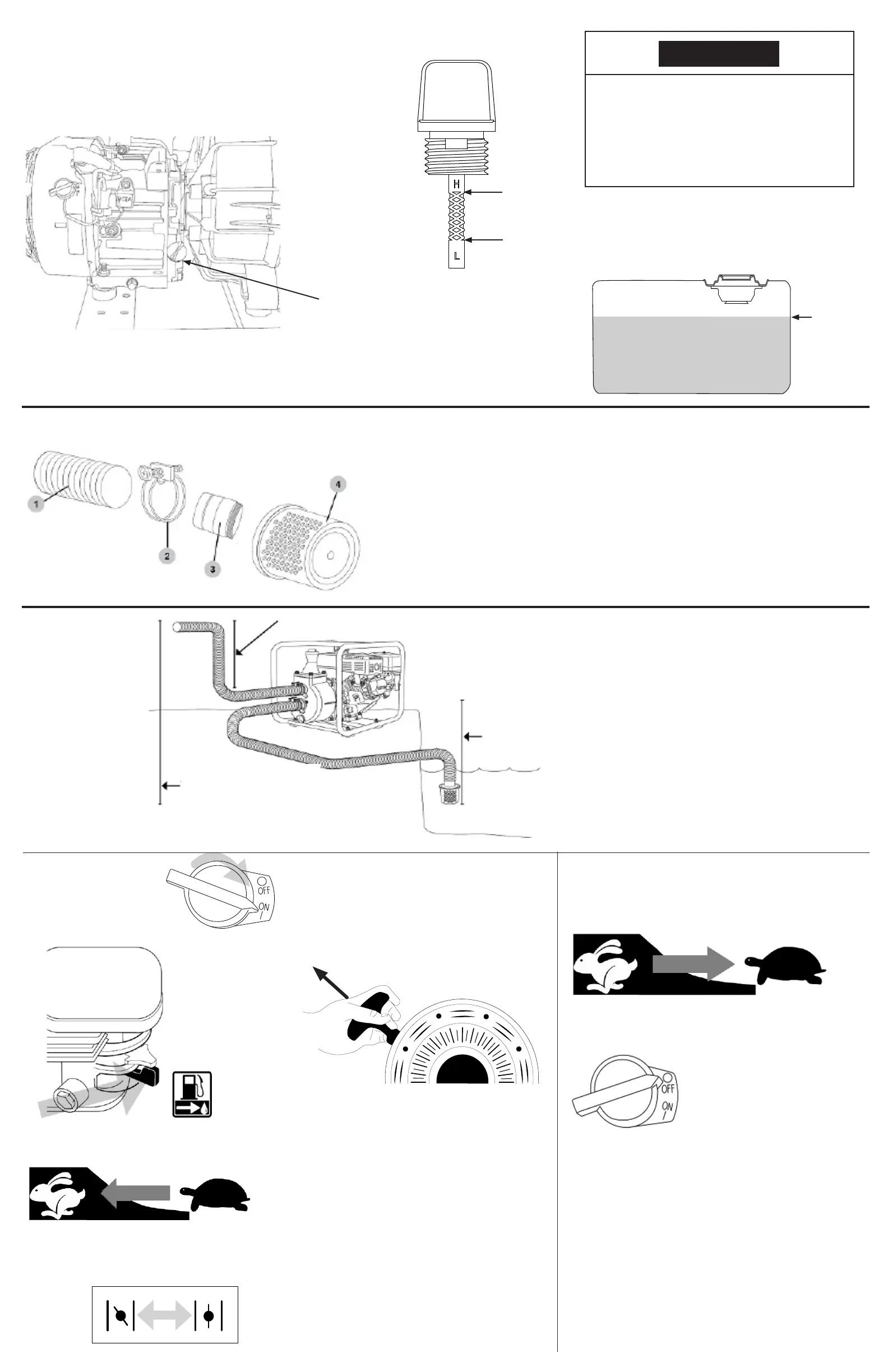 H
L
1
2
3
4
OFF
ON
OFF
ON