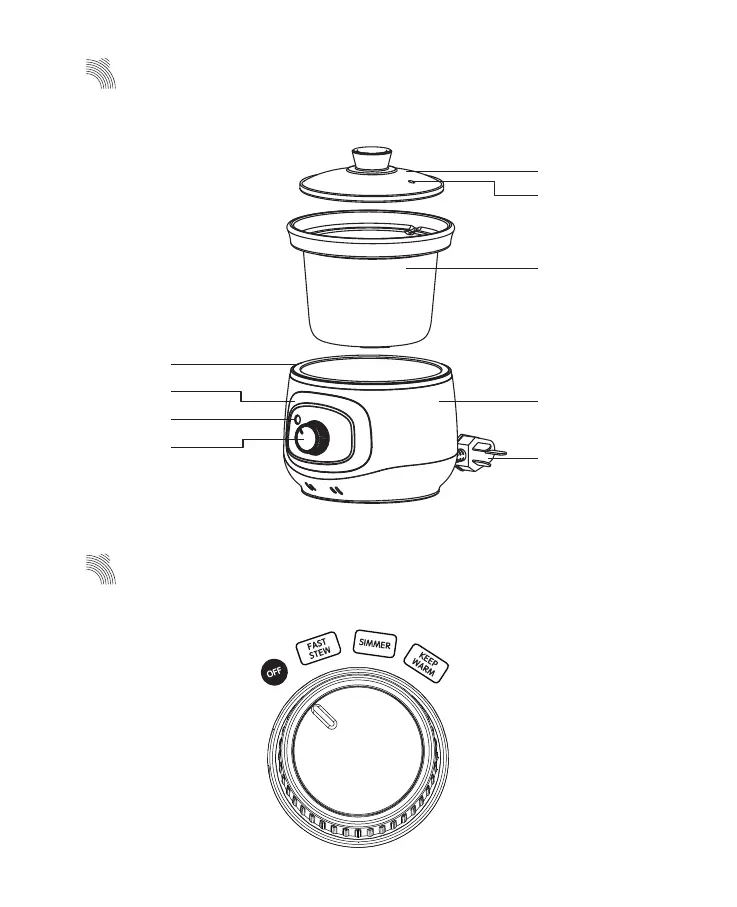 OFF

FAST STEW

SIMMER

KEEP WARM