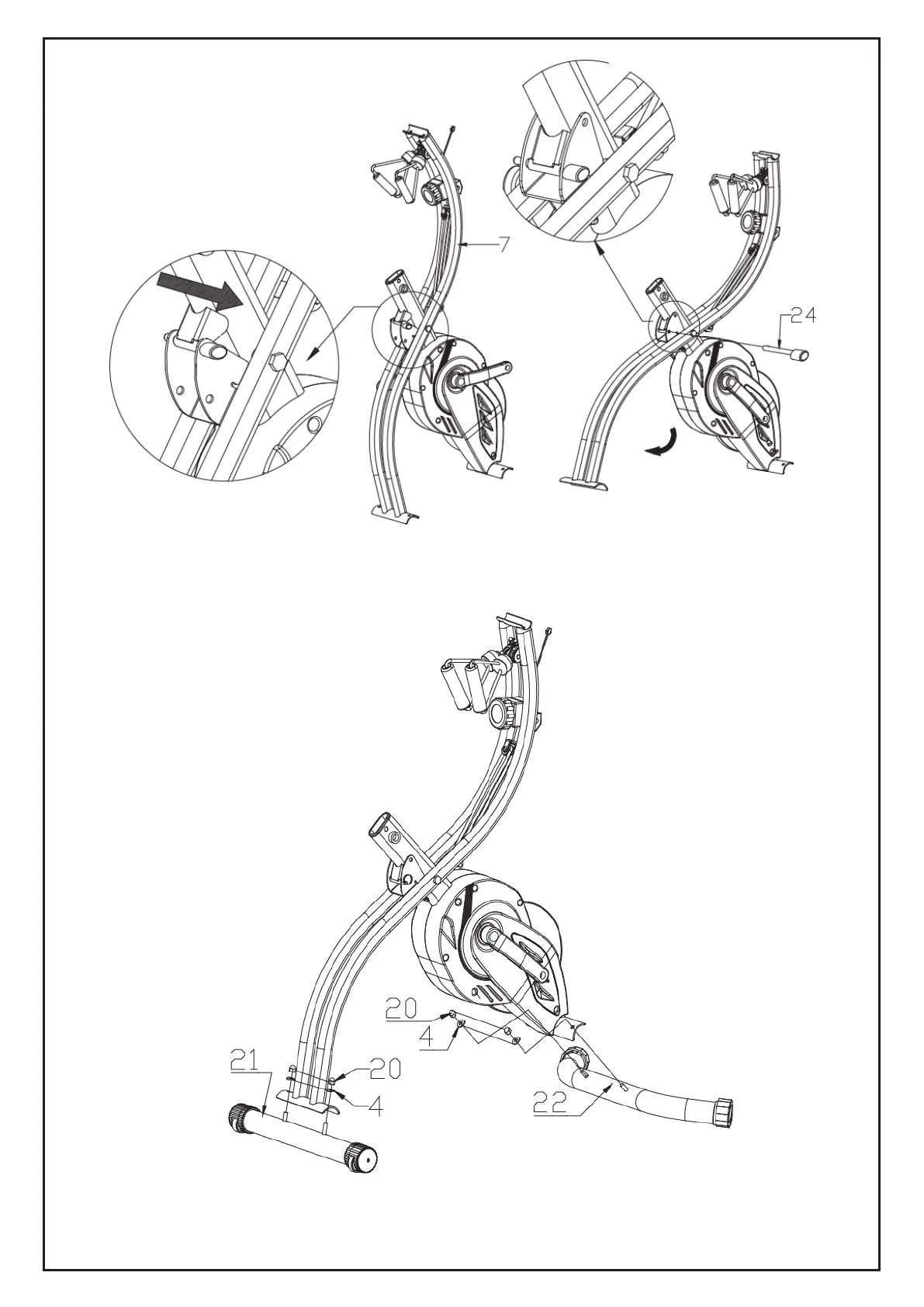 7

24

20

4

21

20

4

22