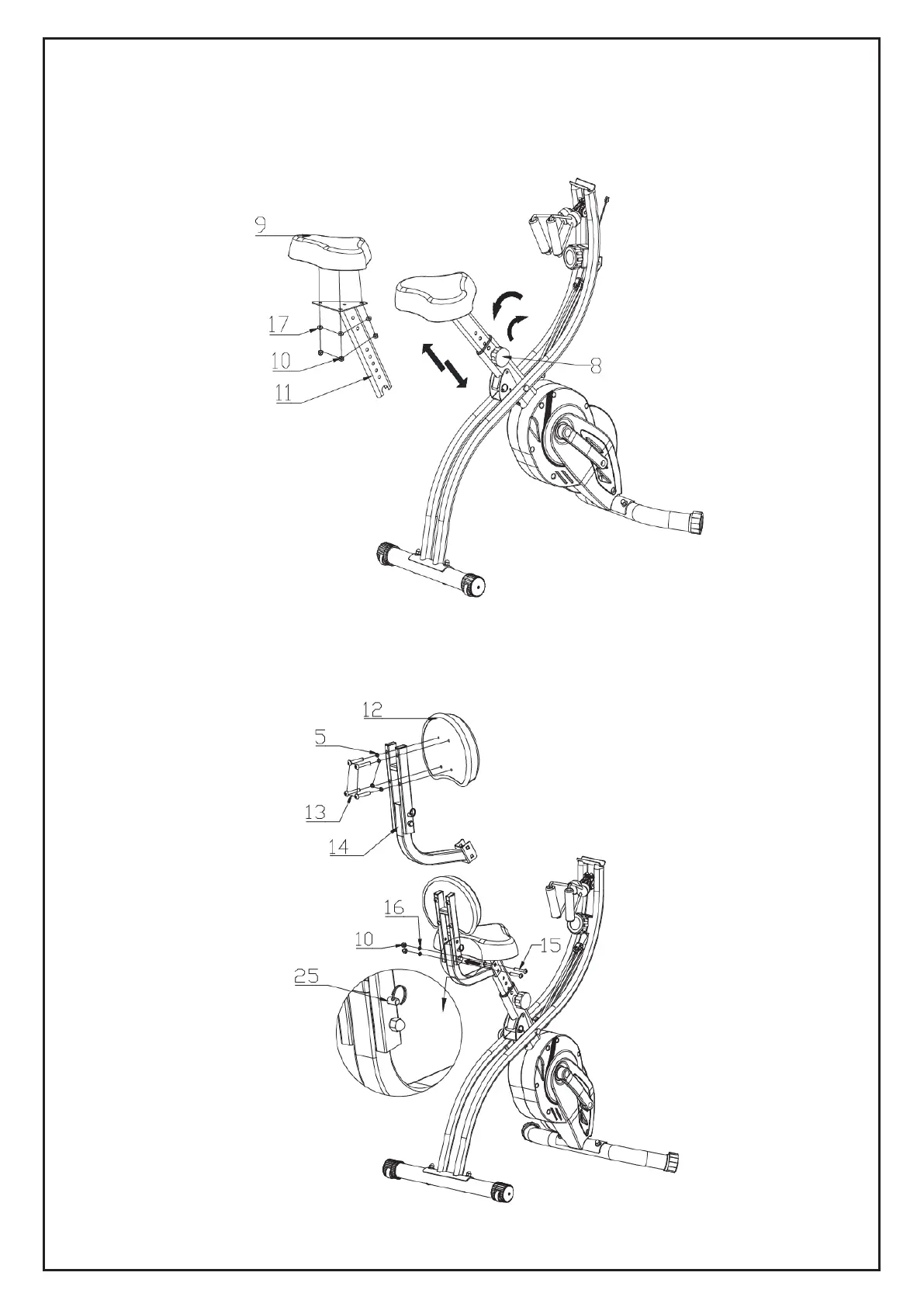 9
17
10
11
8
12
5
13
14
16
10
15
25