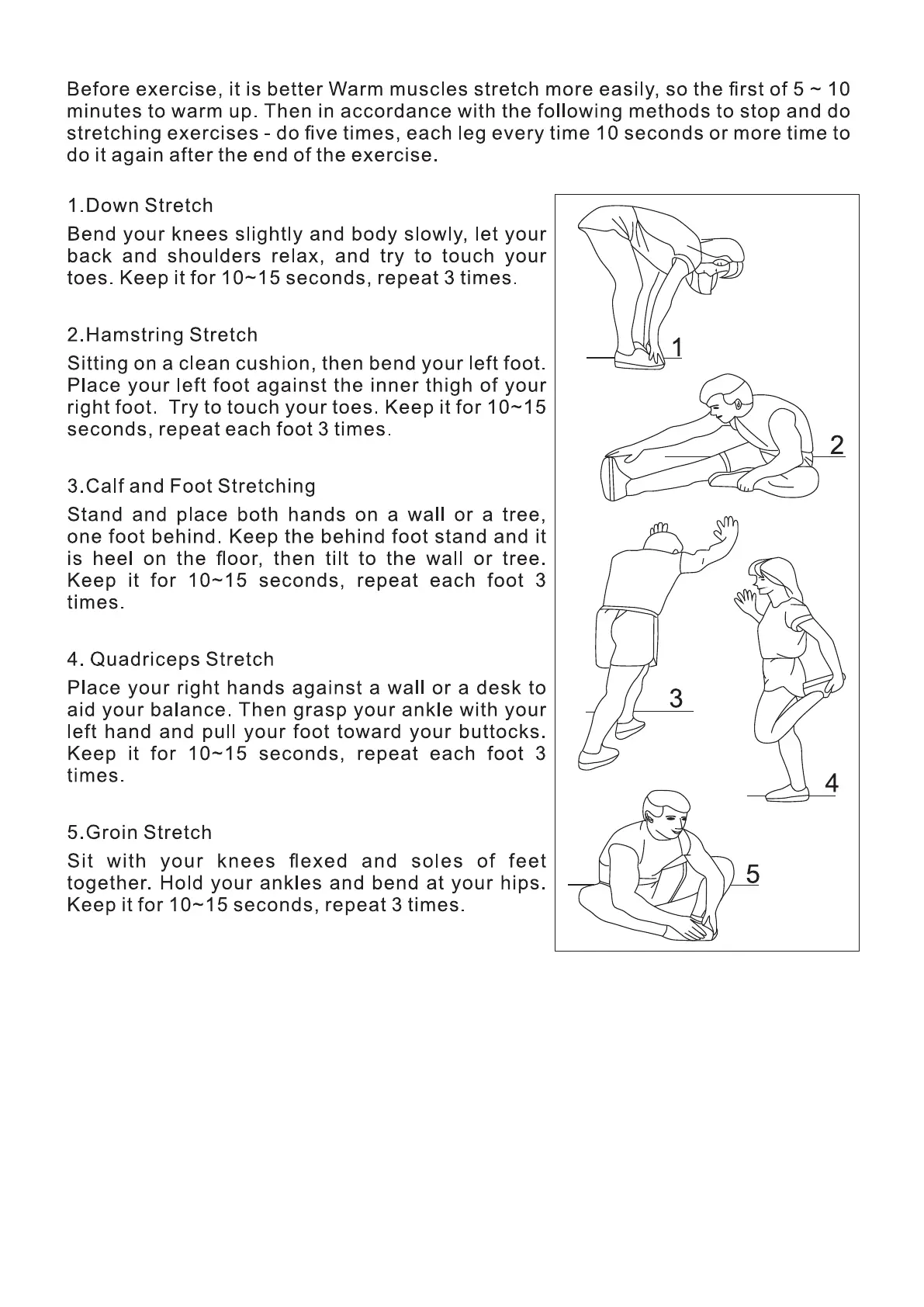 Before exercise, it is better Warm muscles stretch more easily, so the first of 5 ~ 10 minutes to warm up. Then in accordance with the following methods to stop and do stretching exercises - do five times, each leg every time 10 seconds or more time to do it again after the end of the exercise.

1.Down Stretch

Bend your knees slightly and body slowly, let your back and shoulders relax, and try to touch your toes. Keep it for 10~15 seconds, repeat 3 times.

2.Hamstring Stretch

Sitting on a clean cushion, then bend your left foot. Place your left foot against the inner thigh of your right foot. Try to touch your toes. Keep it for 10~15 seconds, repeat each foot 3 times.

3.Calf and Foot Stretching

Stand and place both hands on a wall or a tree, one foot behind. Keep the behind foot stand and it is heel on the floor, then tilt to the wall or tree. Keep it for 10~15 seconds, repeat each foot 3 times.

4. Quadriceps Stretch

Place your right hands against a wall or a desk to aid your balance. Then grasp your ankle with your left hand and pull your foot toward your buttocks. Keep it for 10~15 seconds, repeat each foot 3 times.

5.Groin Stretch

Sit with your knees flexed and soles of feet together. Hold your ankles and bend at your hips. Keep it for 10~15 seconds, repeat 3 times.

1

2

3

4

5