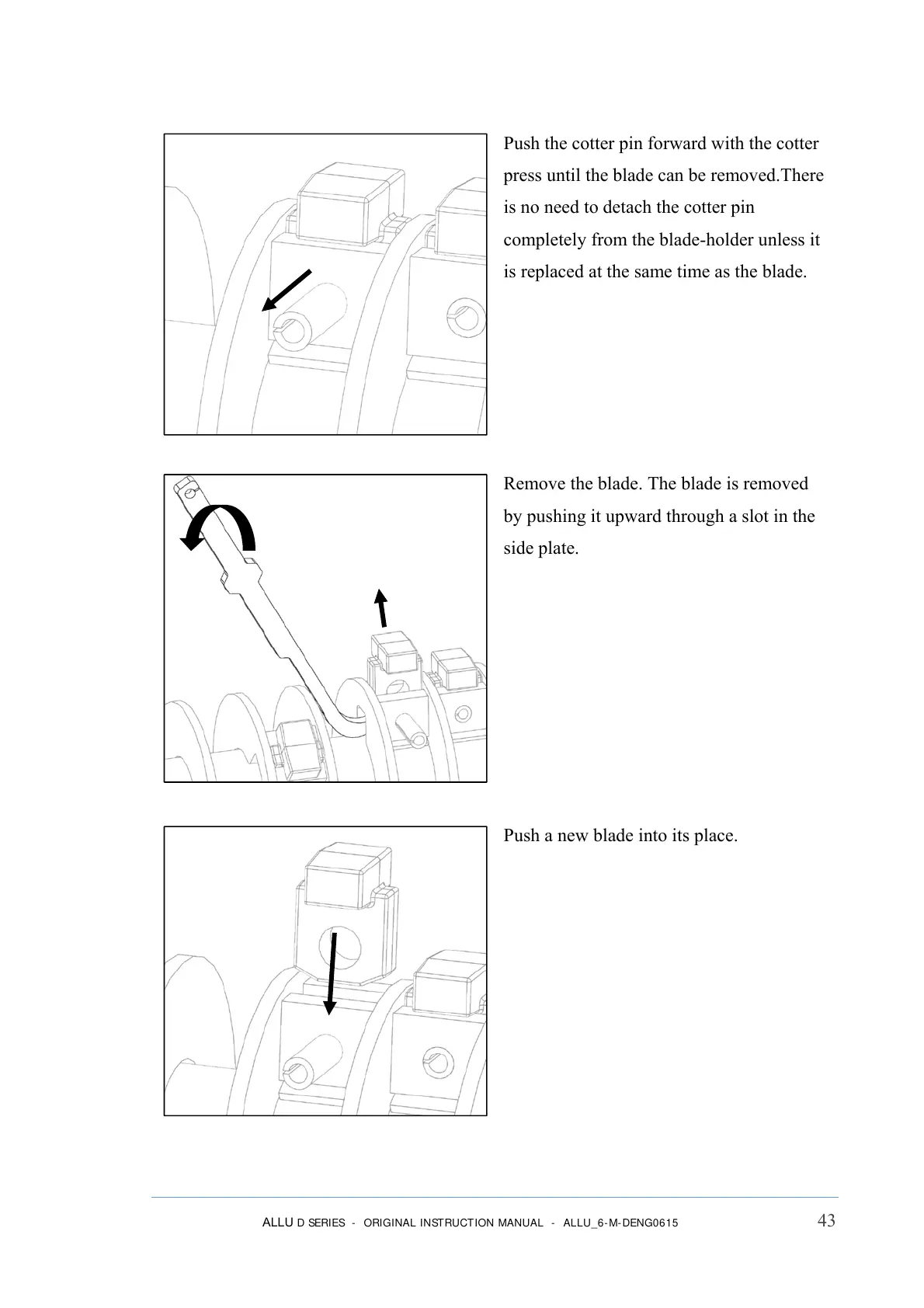 Push the cotter pin forward with the cotter press until the blade can be removed.There is no need to detach the cotter pin completely from the blade-holder unless it is replaced at the same time as the blade.

Remove the blade. The blade is removed by pushing it upward through a slot in the side plate.

Push a new blade into its place.

ALLU D SERIES - ORIGINAL INSTRUCTION MANUAL - ALLU_6-M-DENG0615

43