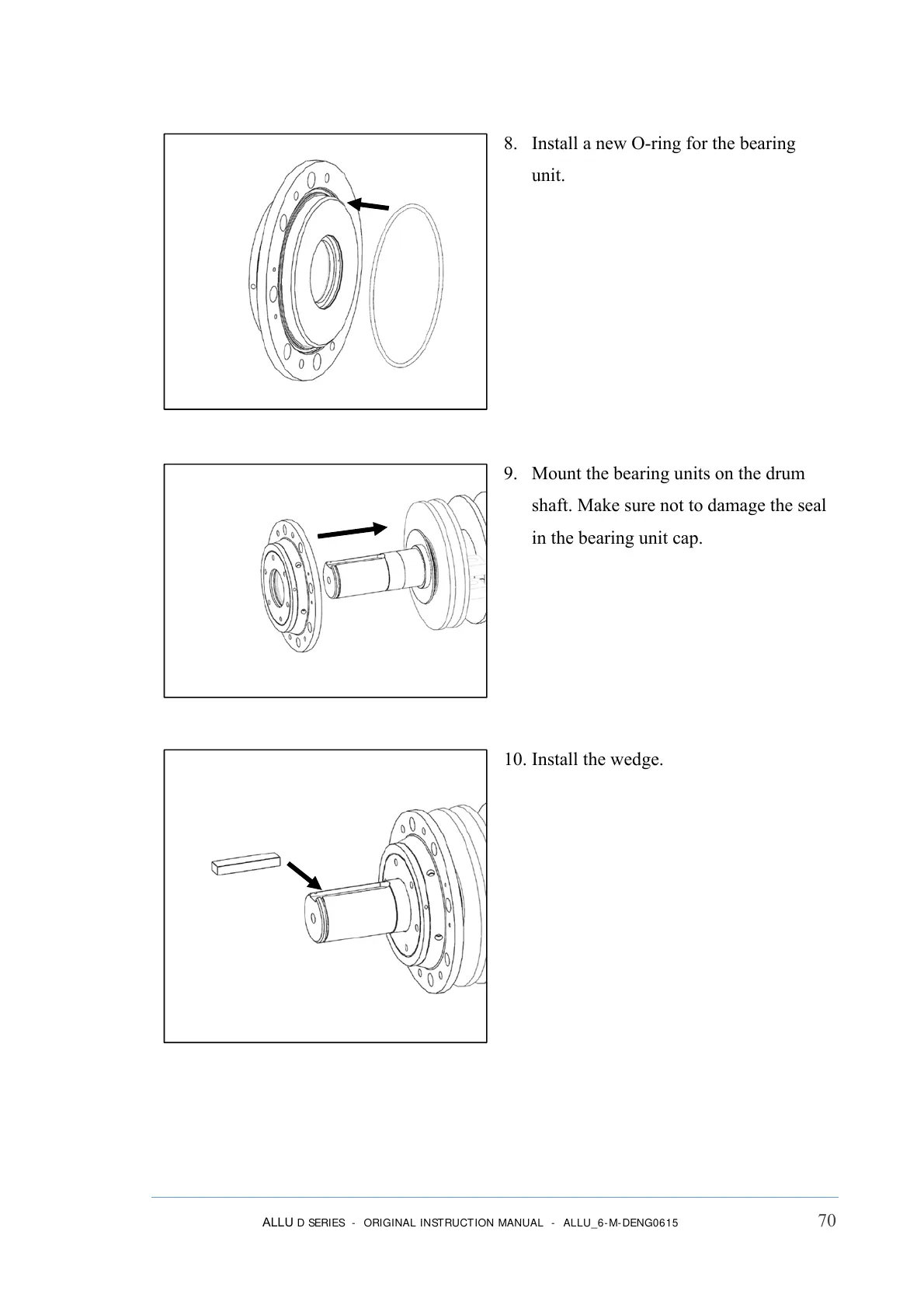 8. Install a new O-ring for the bearing unit.

9. Mount the bearing units on the drum shaft. Make sure not to damage the seal in the bearing unit cap.

10. Install the wedge.

ALLU D SERIES - ORIGINAL INSTRUCTION MANUAL - ALLU_6-M-DENG0615

70