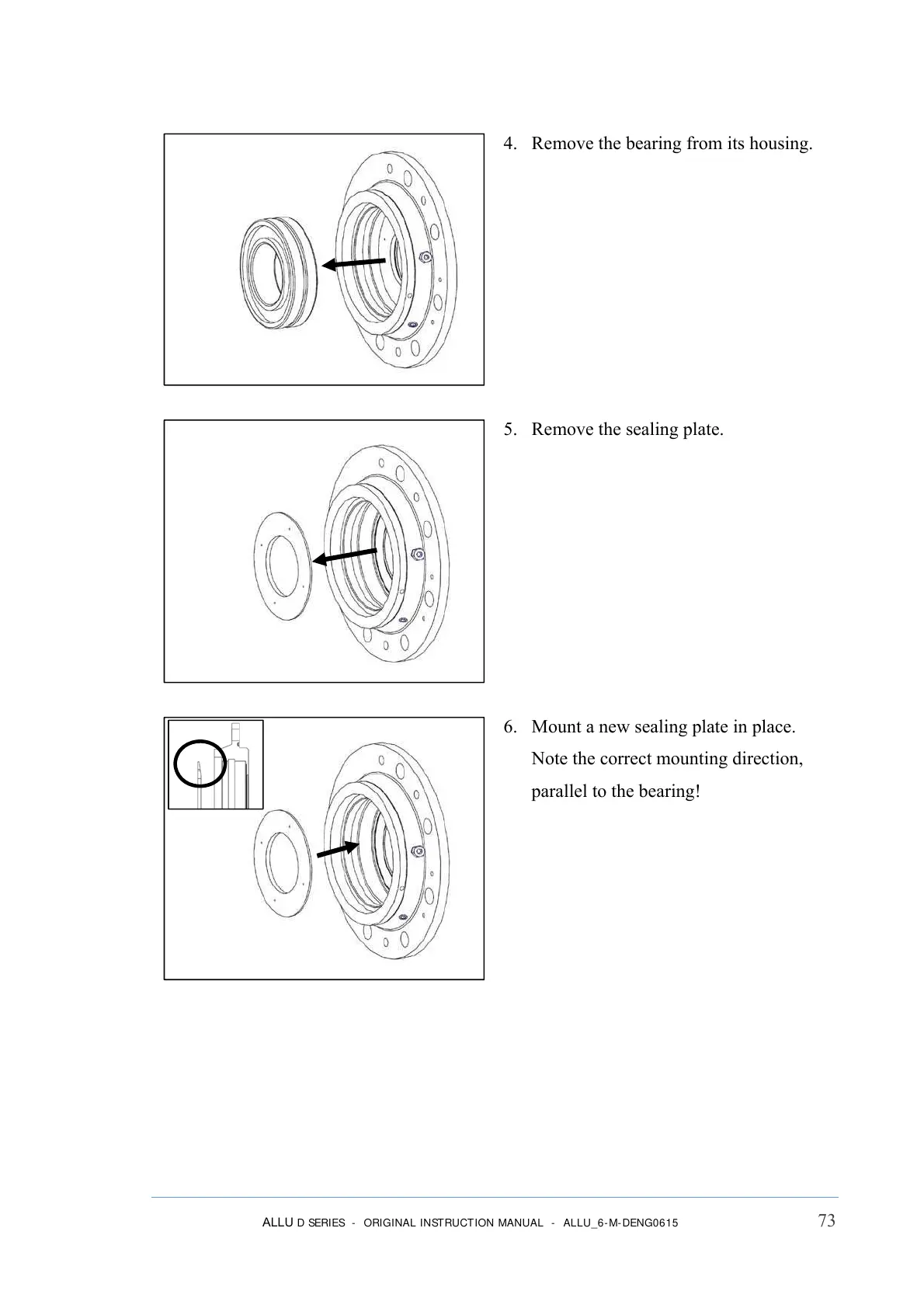 4. Remove the bearing from its housing.

5. Remove the sealing plate.

6. Mount a new sealing plate in place. Note the correct mounting direction, parallel to the bearing!

ALLU D SERIES - ORIGINAL INSTRUCTION MANUAL - ALLU_6-M-DENG0615

73