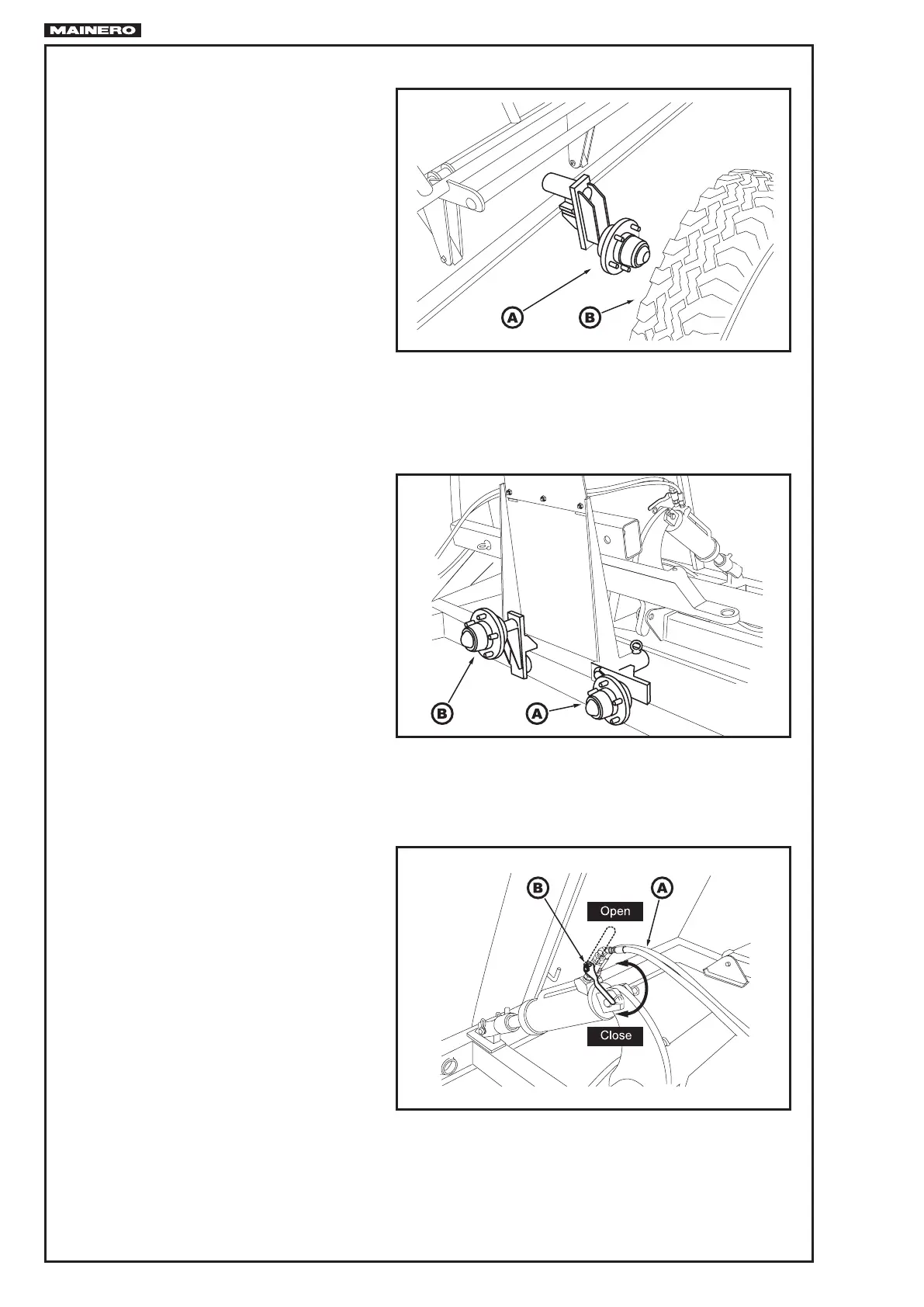 MAINERO

A
B

B
A

B
A
Open
Close