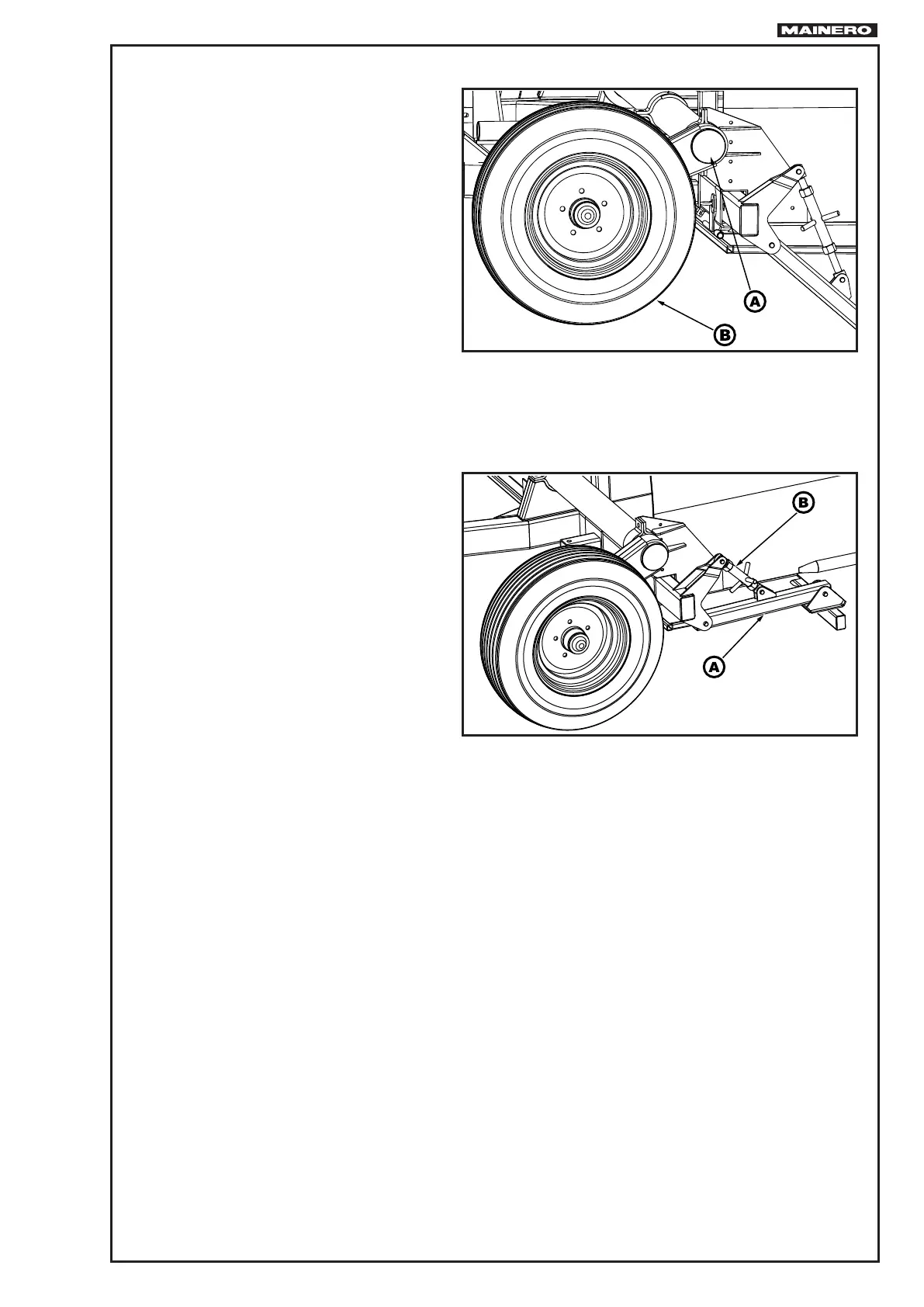 MAINERO

A

B

B

A